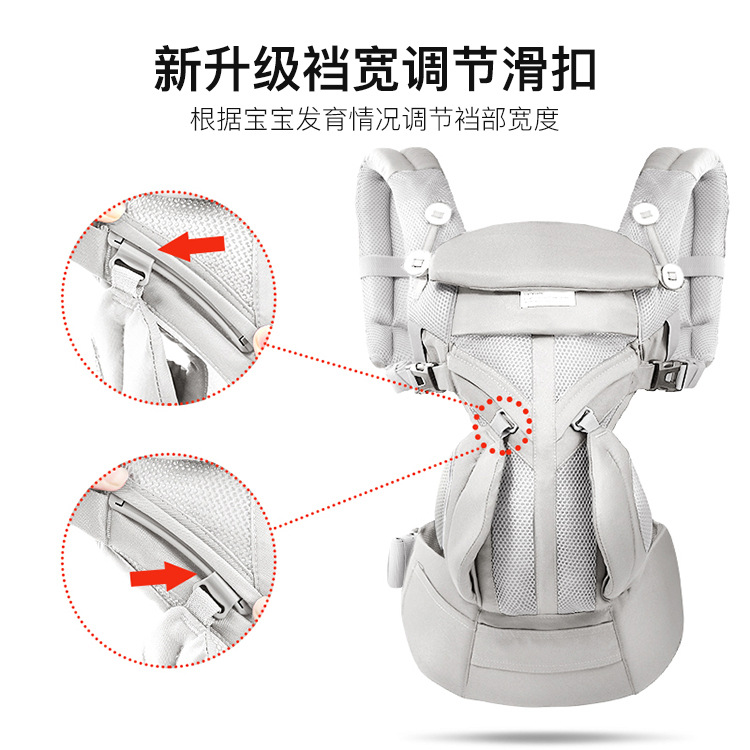 新升级裆宽调节滑扣
根据宝宝发育情况调节裆部宽度