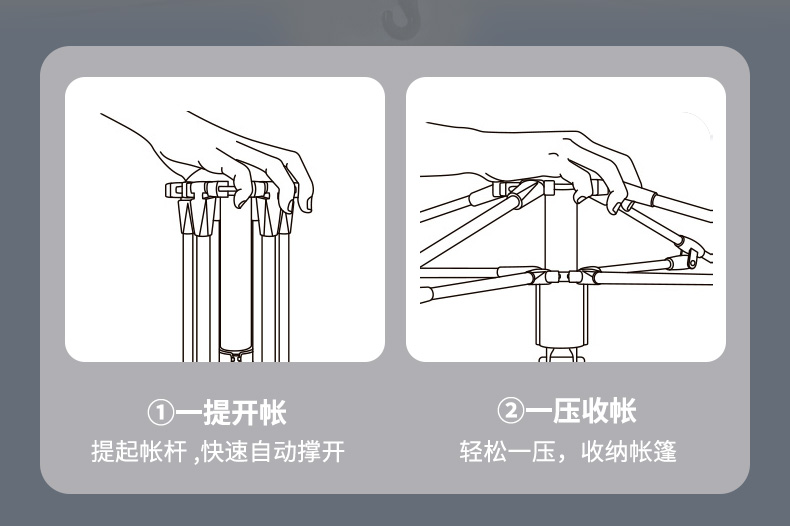 ①一提开帐
提起帐杆 ,快速自动撑开

②一压收帐
轻松一压，收纳帐篷