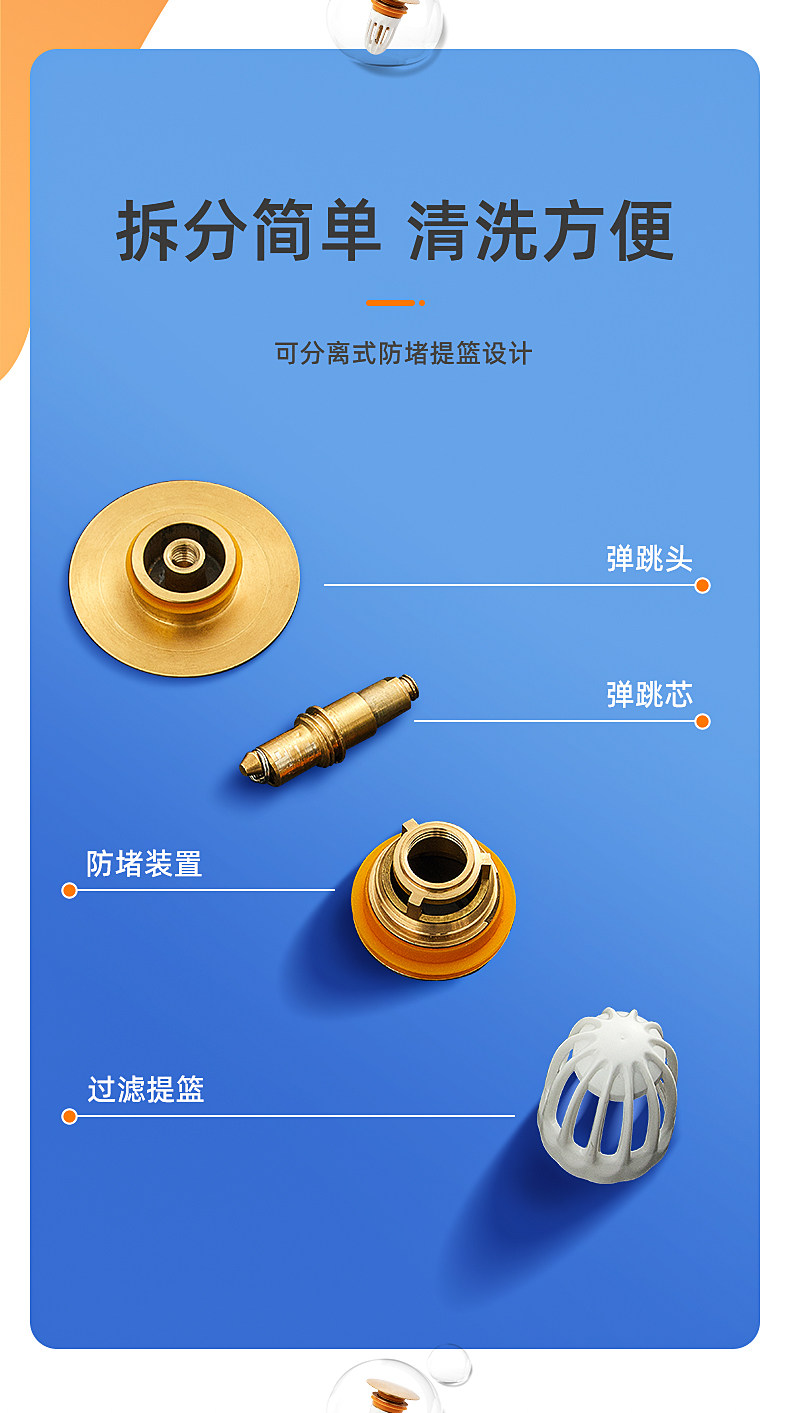 拆分简单 清洗方便

可分离式防堵提篮设计

弹跳头

弹跳芯

防堵装置

过滤提篮