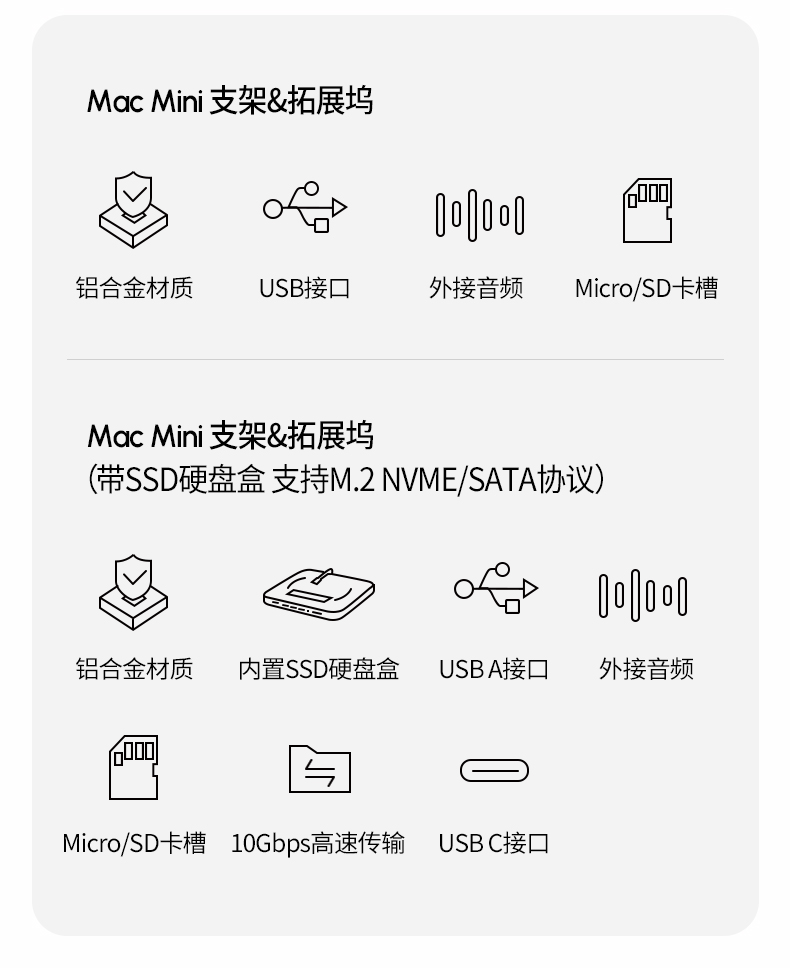 Mac Mini 支架&拓展坞

铝合金材质 USB接口 外接音频 Micro/SD卡槽

Mac Mini 支架&拓展坞
(带SSD硬盘盒 支持M.2 NVME/SATA协议)

铝合金材质 内置SSD硬盘盒 USB A接口 外接音频

Micro/SD卡槽 10Gbps高速传输 USB C接口