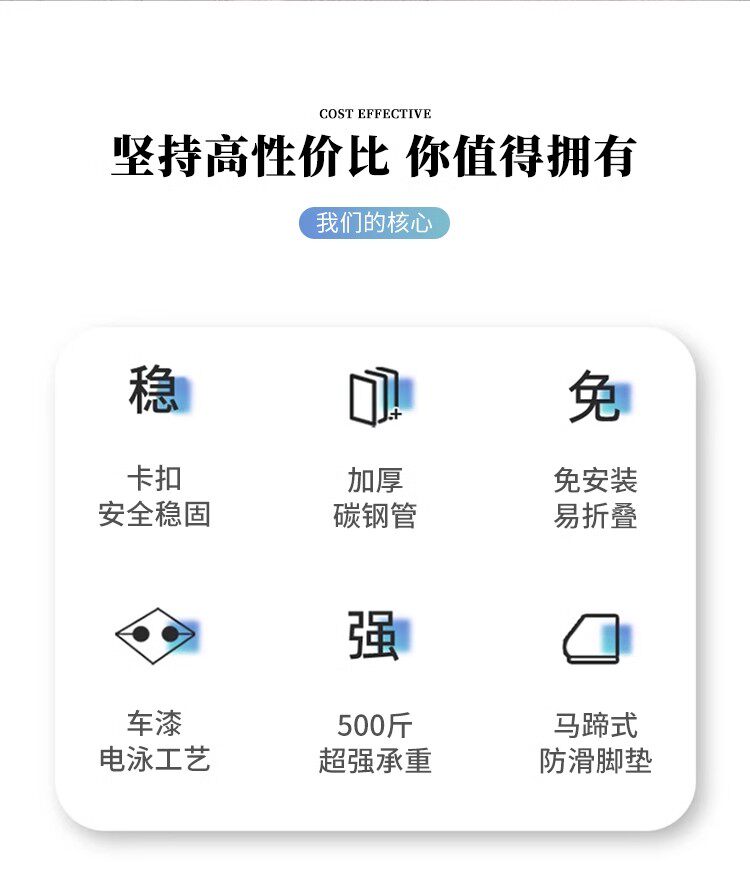 COST EFFECTIVE

坚持高性价比 你值得拥有

我们的核心

稳

卡扣
安全稳固

加厚
碳钢管

免

免安装
易折叠

车漆
电泳工艺

强

500斤
超强承重

马蹄式
防滑脚垫