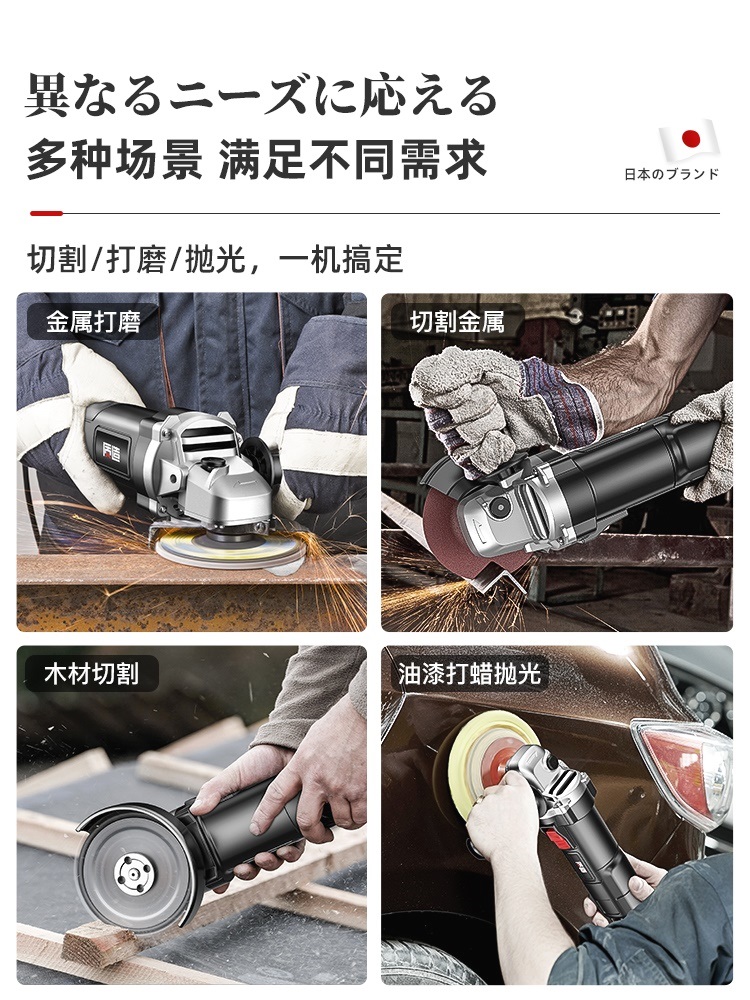 異なるニーズに応える
多种场景 满足不同需求

日本のブランド

切割/打磨/抛光，一机搞定

金属打磨

切割金属

木材切割

油漆打蜡抛光