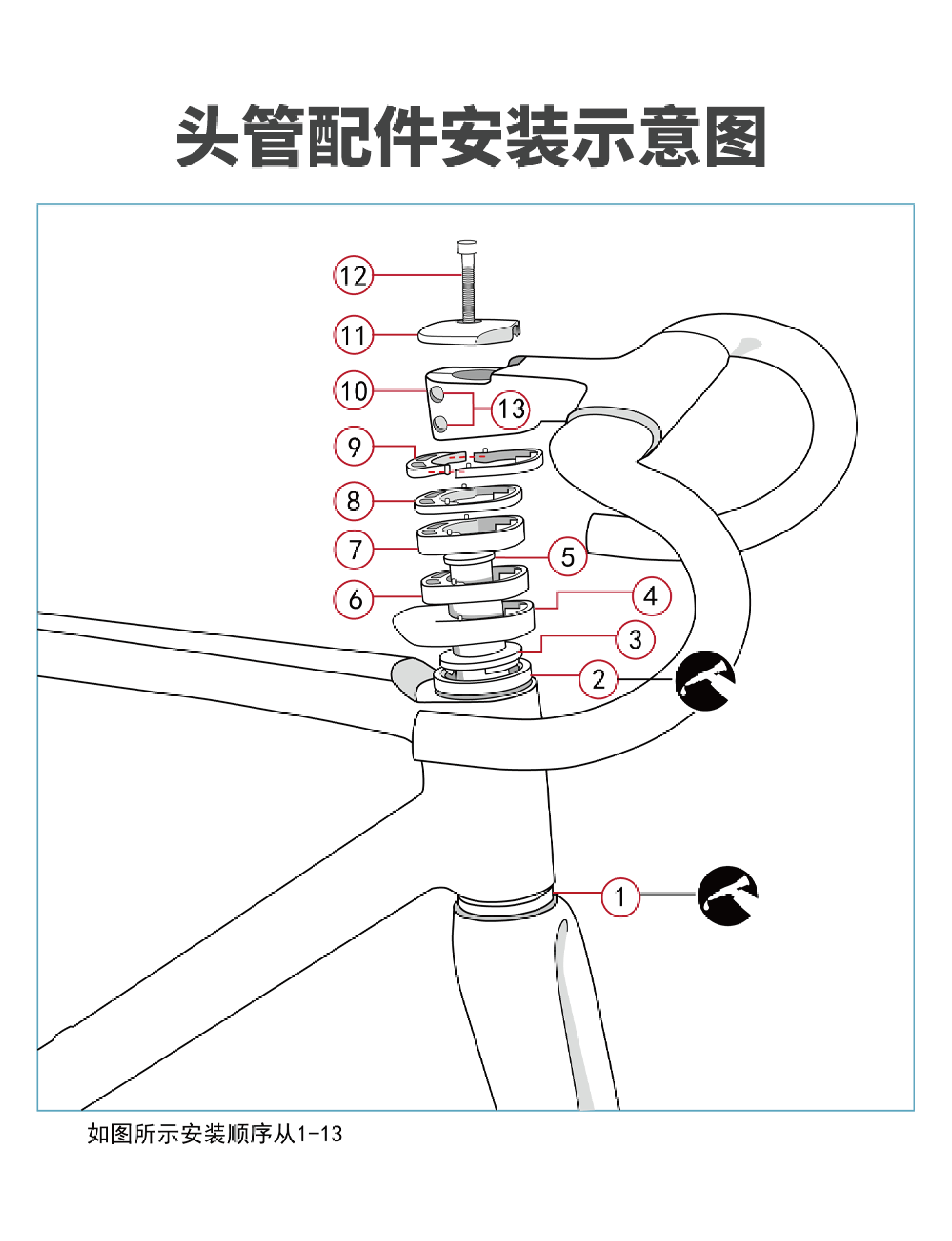 头管配件安装示意图

12
11
10
13
9
8
7
5
6
4
3
2
1

如图所示安装顺序从1-13