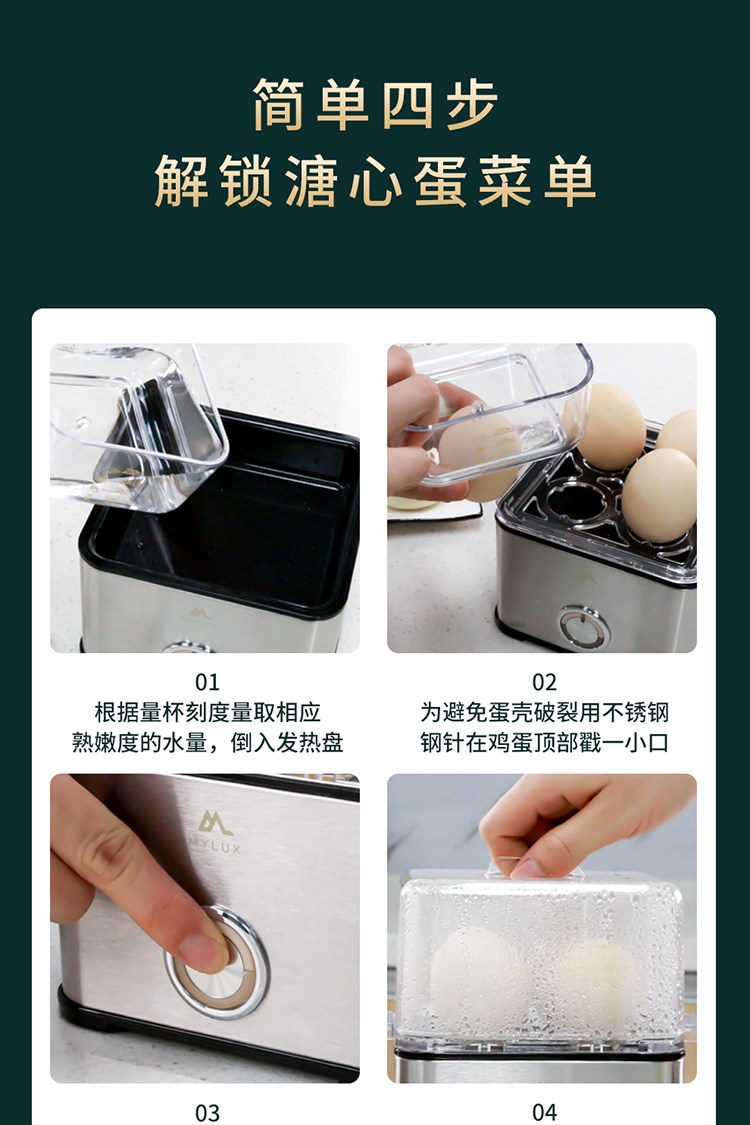 简单四步
解锁溏心蛋菜单

01
根据量杯刻度量取相应熟嫩度的水量，倒入发热盘

02
为避免蛋壳破裂用不锈钢钢针在鸡蛋顶部戳一小口

MYLUX

03

04