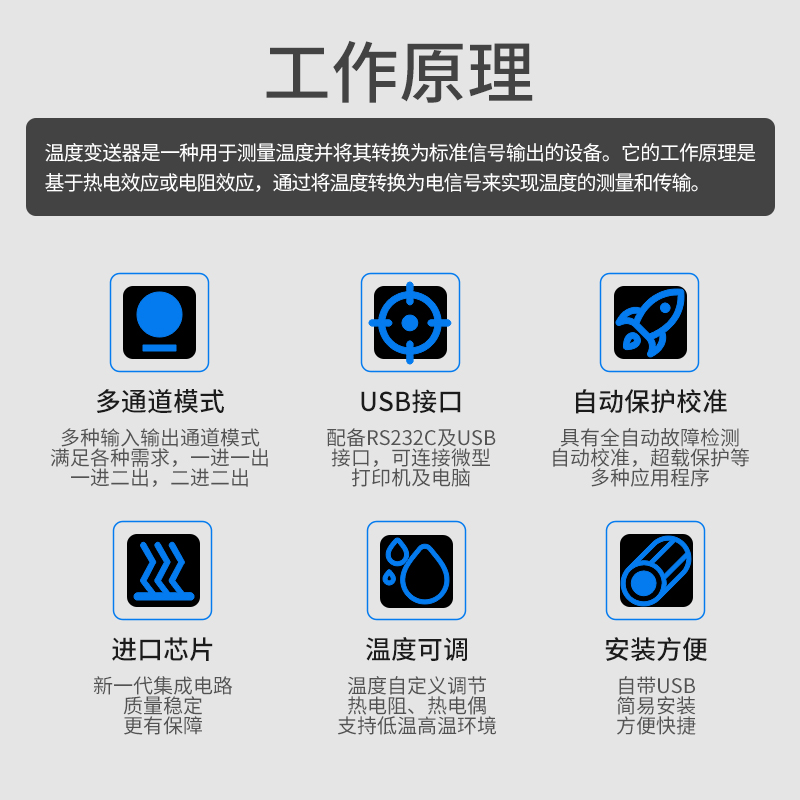 工作原理

温度变送器是一种用于测量温度并将其转换为标准信号输出的设备。它的工作原理是基于热电效应或电阻效应，通过将温度转换为电信号来实现温度的测量和传输。

多通道模式

多种输入输出通道模式
满足各种需求，一进一出
一进二出，二进二出

USB接口

配备RS232C及USB
接口，可连接微型
打印机及电脑

自动保护校准

具有全自动故障检测
自动校准，超载保护等
多种应用程序

进口芯片

新一代集成电路
质量稳定
更有保障

温度可调

温度自定义调节
热电阻、热电偶
支持低温高温环境

安装方便

自带USB
简易安装
方便快捷