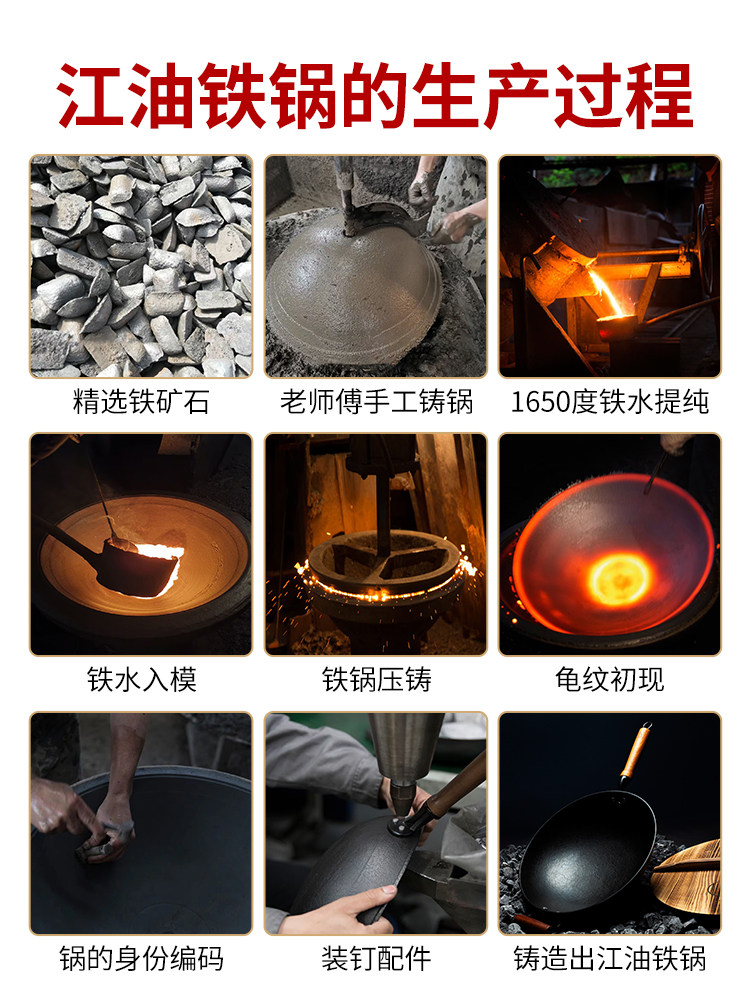 江油铁锅的生产过程

精选铁矿石

老师傅手工铸锅

1650度铁水提纯

铁水入模

铁锅压铸

龟纹初现

锅的身份编码

装钉配件

铸造出江油铁锅