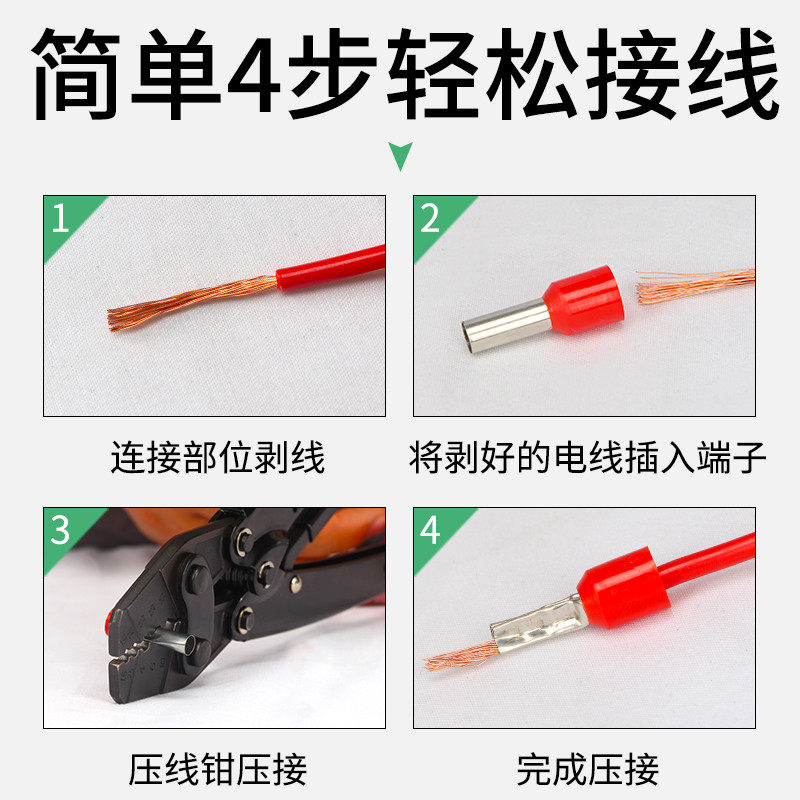 简单4步轻松接线

1

连接部位剥线

2

将剥好的电线插入端子

3

压线钳压接

4

完成压接