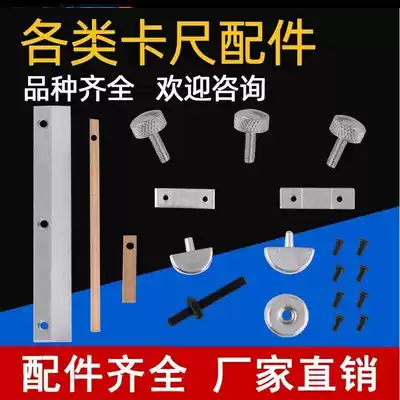 各类卡尺配件

品种齐全 欢迎咨询

配件齐全 厂家直销