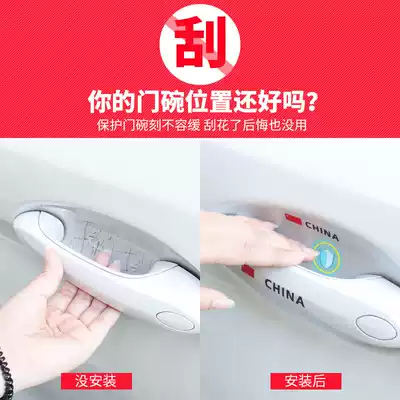 刮

你的门碗位置还好吗？

保护门碗刻不容缓 刮花了后悔也没用

CHINA

CHINA

没安装

安装后