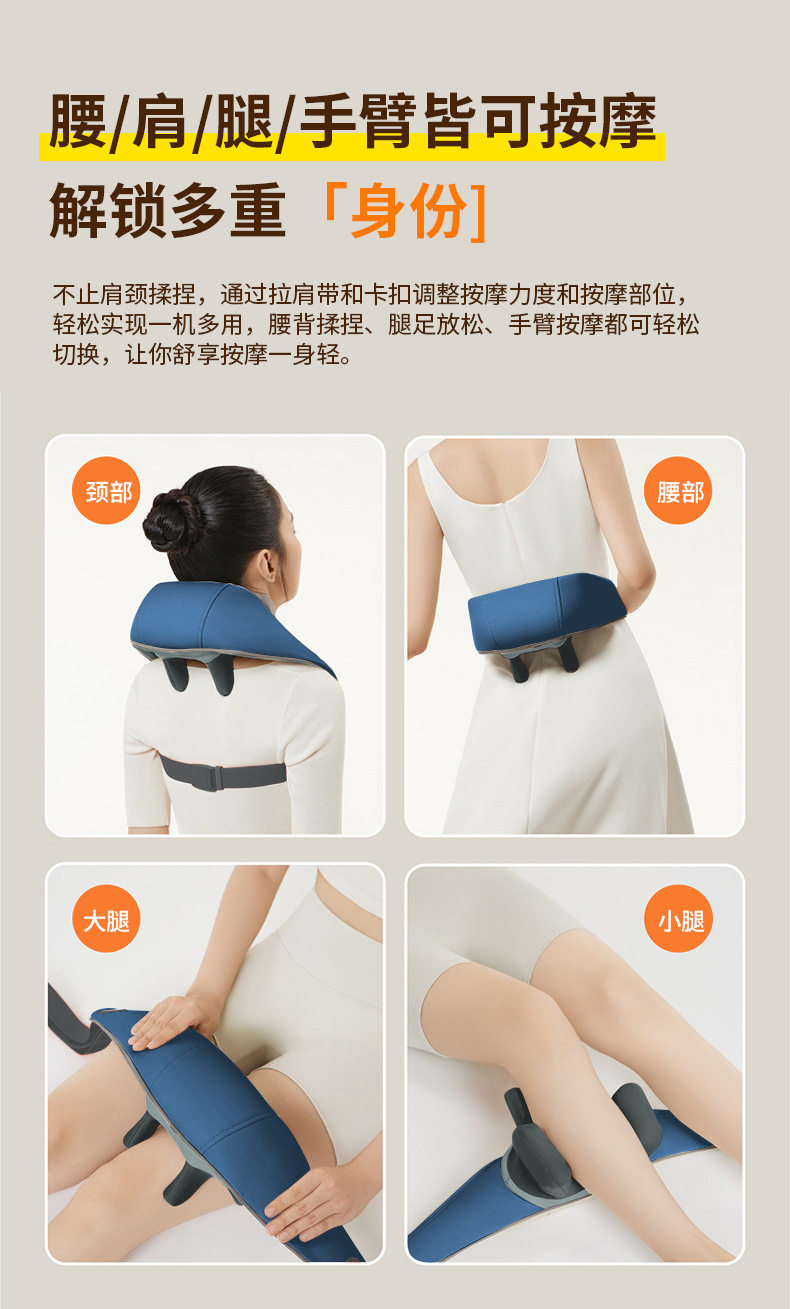 腰/肩/腿/手臂皆可按摩

解锁多重「身份]

不止肩颈揉捏，通过拉肩带和卡扣调整按摩力度和按摩部位，轻松实现一机多用，腰背揉捏、腿足放松、手臂按摩都可轻松切换，让你舒享按摩一身轻。

颈部

腰部

大腿

小腿