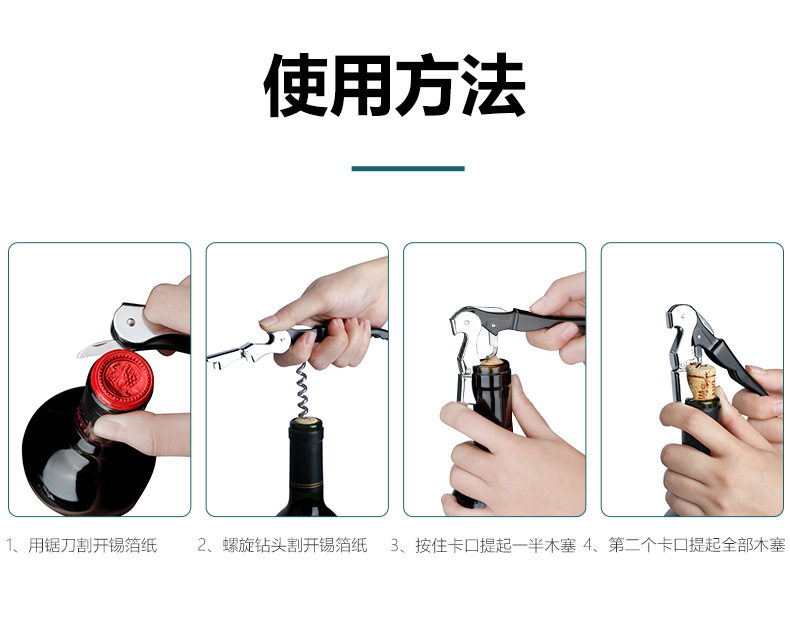 使用方法

1、用锯刀割开锡箔纸

2、螺旋钻头割开锡箔纸

3、按住卡口提起一半木塞

4、第二个卡口提起全部木塞