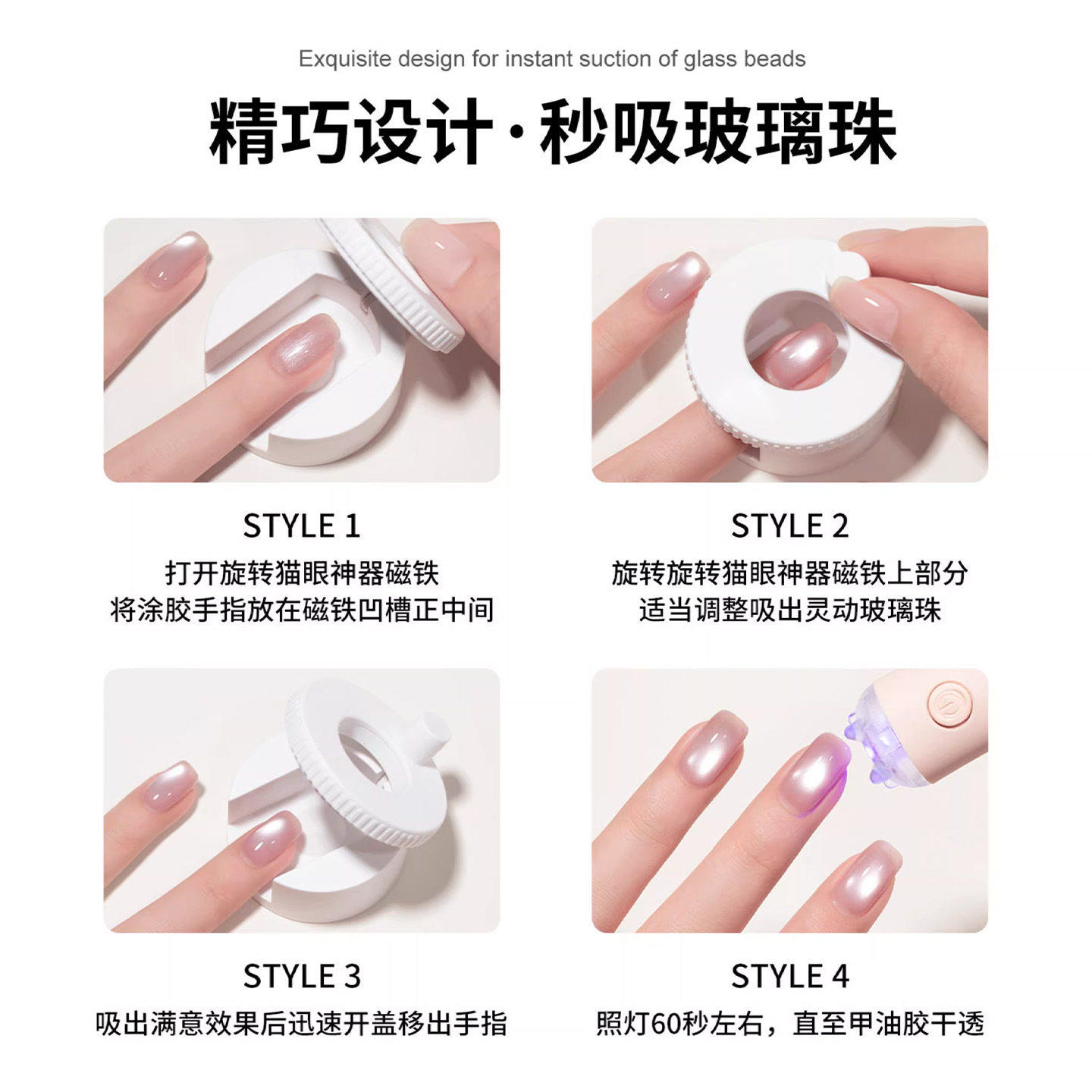 Exquisite design for instant suction of glass beads

精巧设计·秒吸玻璃珠

STYLE 1
打开旋转猫眼神器磁铁
将涂胶手指放在磁铁凹槽正中间

STYLE 2
旋转旋转猫眼神器磁铁上部分
适当调整吸出灵动玻璃珠

STYLE 3
吸出满意效果后迅速开盖移出手指

STYLE 4
照灯60秒左右，直至甲油胶干透