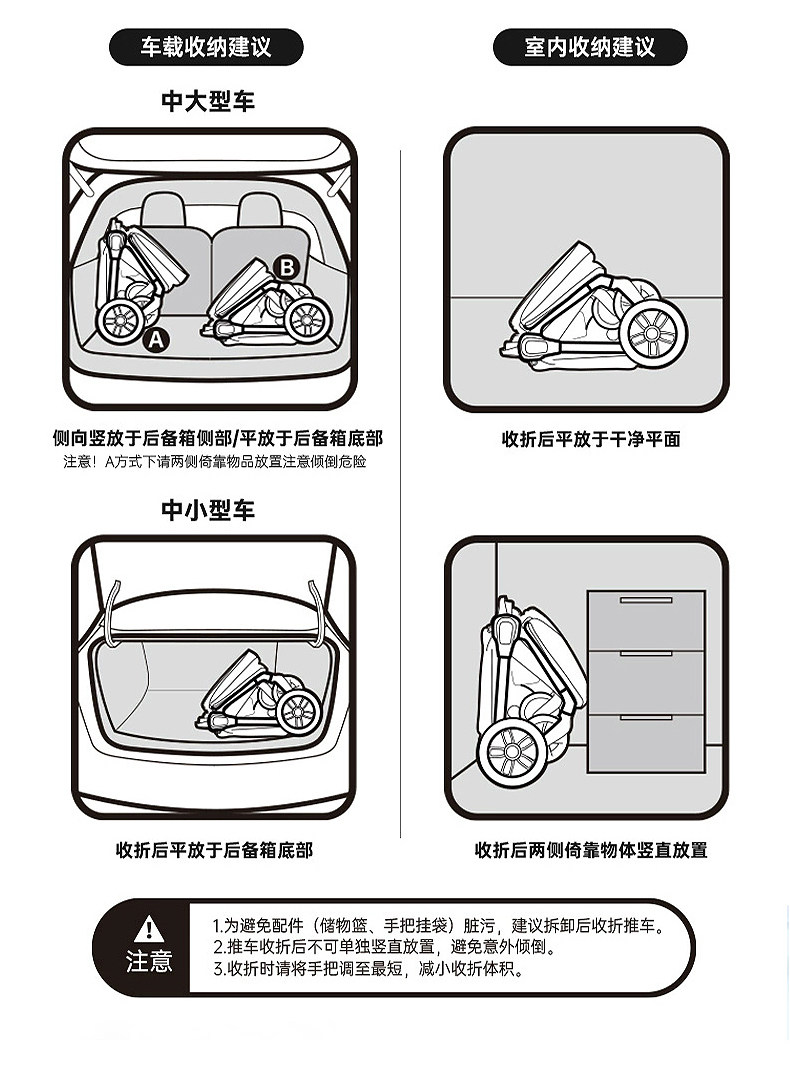 车载收纳建议

中大型车

B

A

侧向竖放于后备箱侧部/平放于后备箱底部

注意！A方式下请两侧倚靠物品放置注意倾倒危险

中小型车

收折后平放于后备箱底部

室内收纳建议

收折后平放于干净平面

收折后两侧倚靠物体竖直放置

注意

1.为避免配件（储物篮、手把挂袋）脏污，建议拆卸后收折推车。
2.推车收折后不可单独竖直放置，避免意外倾倒。
3.收折时请将手把调至最短，减小收折体积。