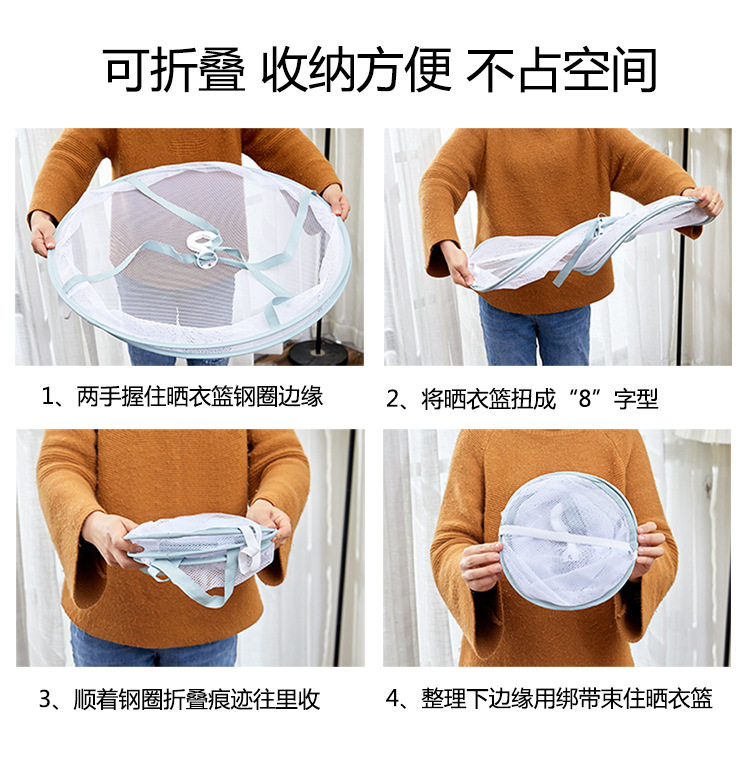 可折叠 收纳方便 不占空间

1、两手握住晒衣篮钢圈边缘

2、将晒衣篮扭成“8”字型

3、顺着钢圈折叠痕迹往里收

4、整理下边缘用绑带束住晒衣篮