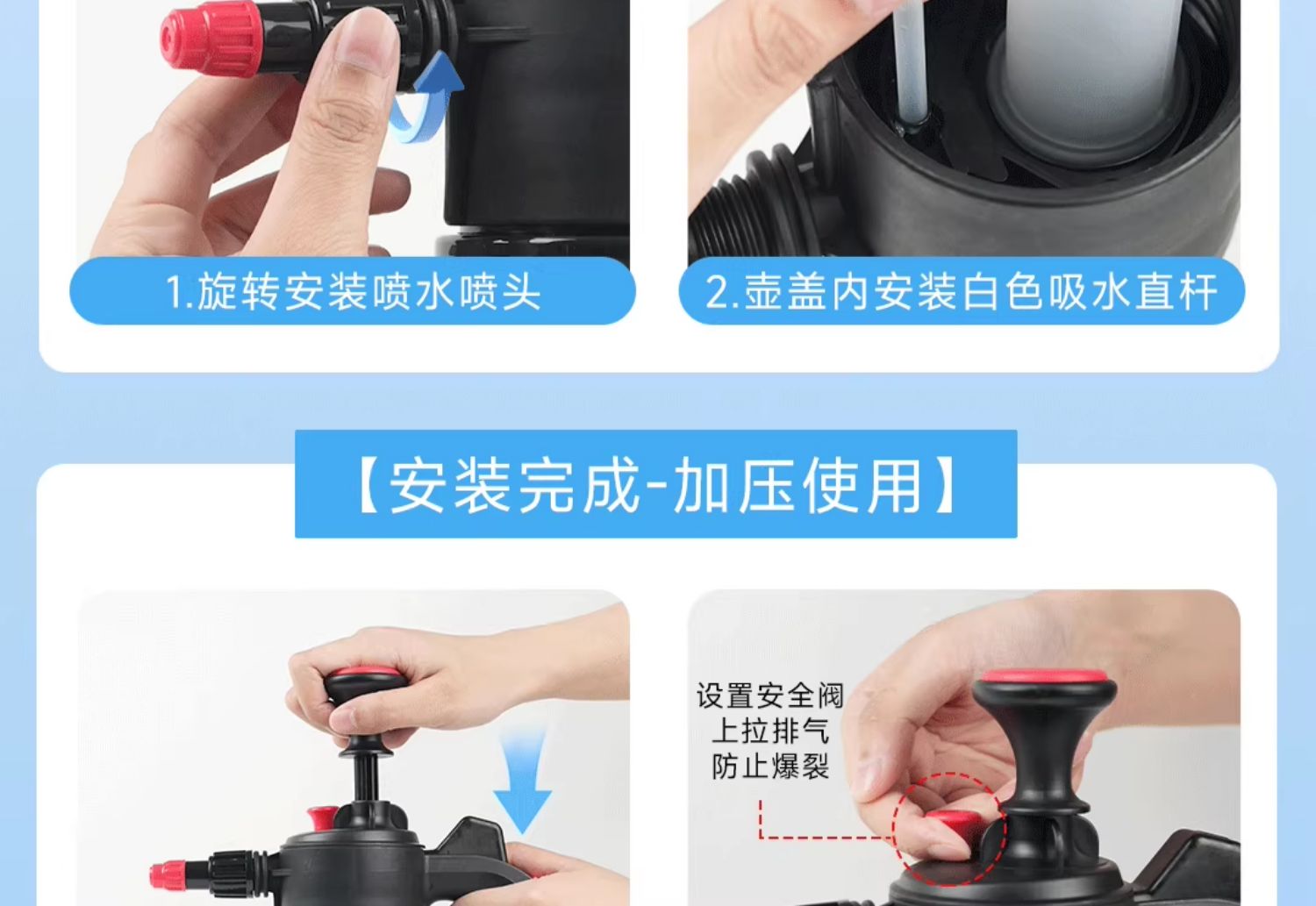 1.旋转安装喷水喷头

2.壶盖内安装白色吸水直杆

【安装完成-加压使用】

设置安全阀
上拉排气
防止爆裂