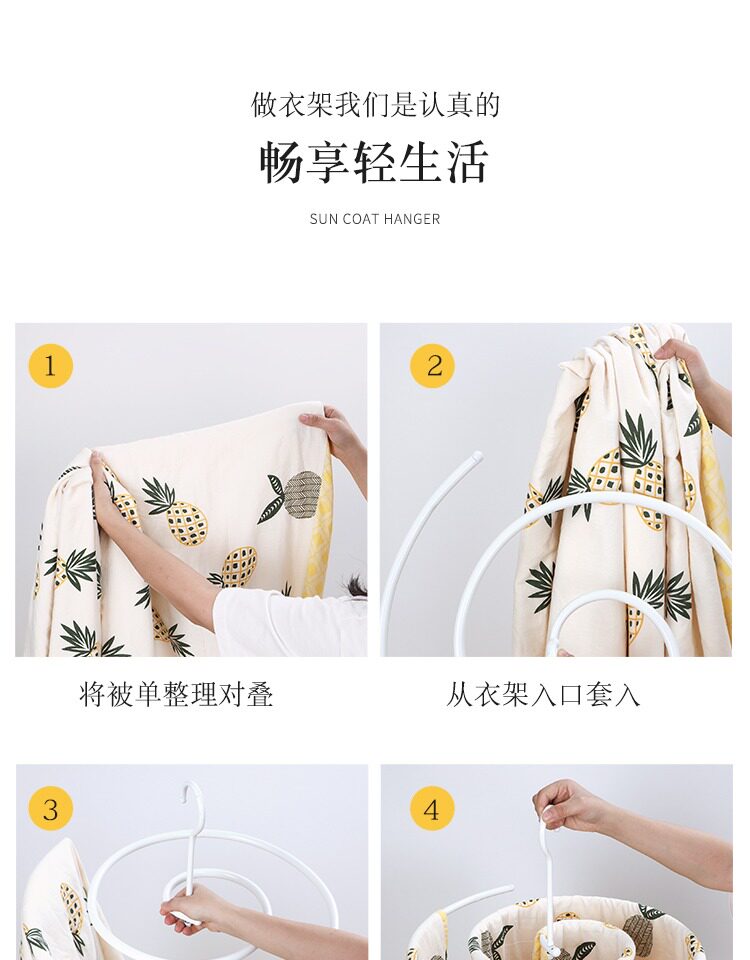 做衣架我们是认真的

畅享轻生活

SUN COAT HANGER

1

将被单整理对叠

2

从衣架入口套入

3

4