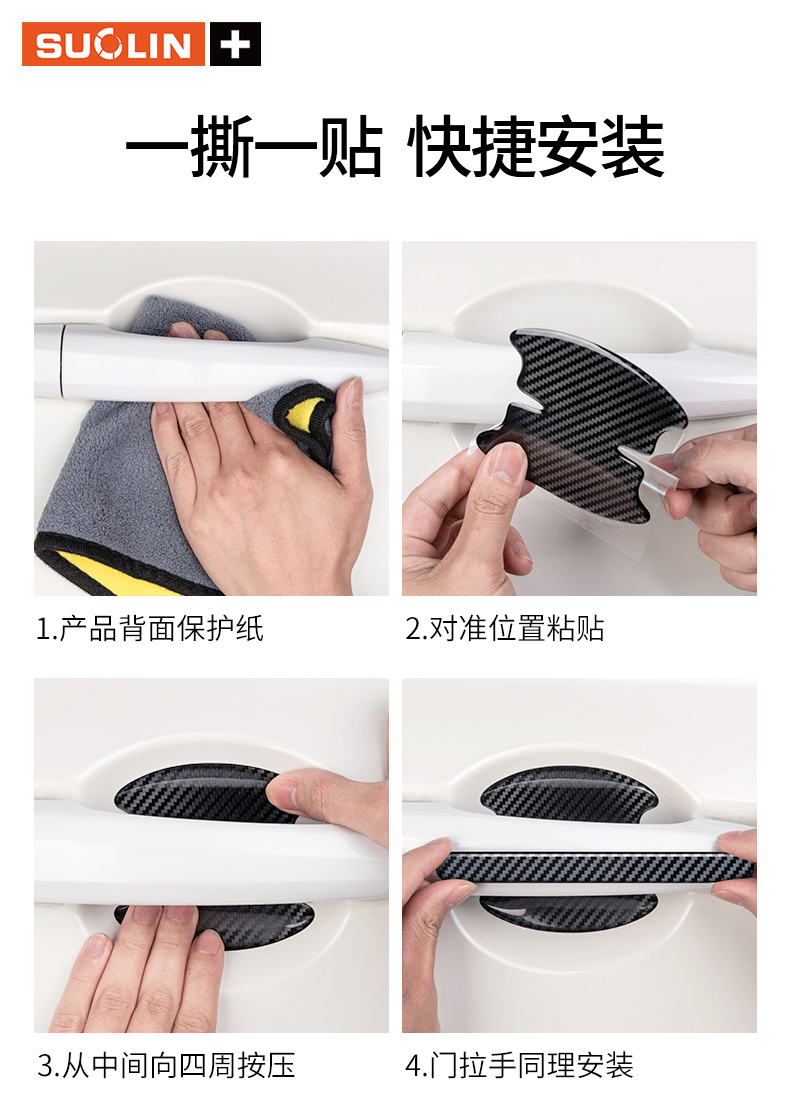 SUOLIN +

一撕一贴 快捷安装

1.产品背面保护纸

2.对准位置粘贴

3.从中间向四周按压

4.门拉手同理安装