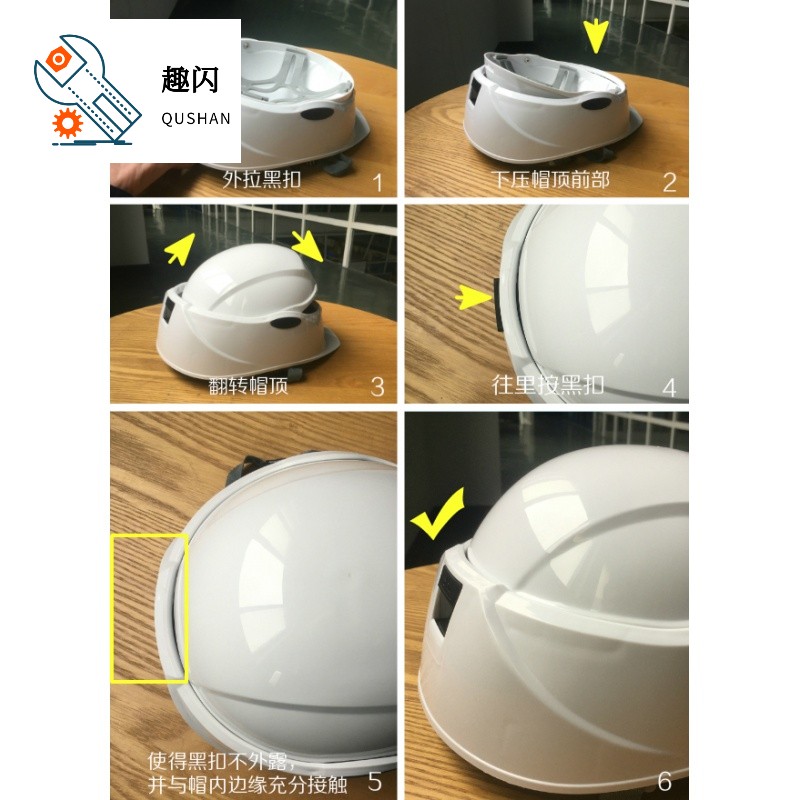 趣闪
QUSHAN

外拉黑扣 1

下压帽顶前部 2

翻转帽顶 3

往里按黑扣 4

使得黑扣不外露，
并与帽内边缘充分接触 5

6