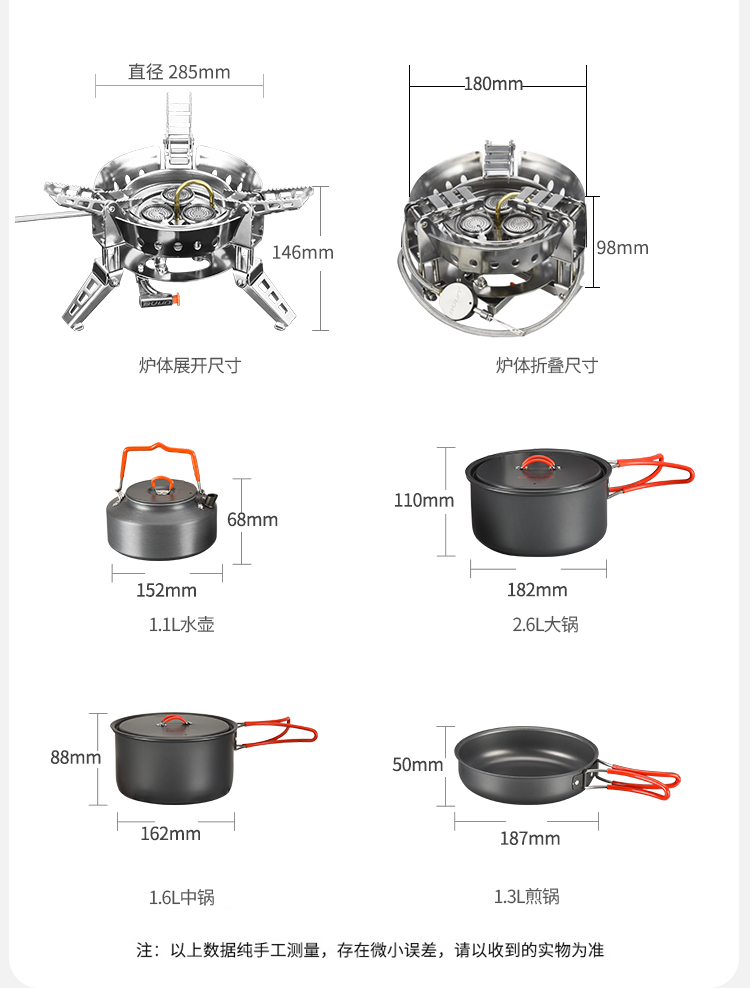 直径 285mm

146mm

炉体展开尺寸

180mm

98mm

炉体折叠尺寸

68mm

152mm

1.1L水壶

110mm

182mm

2.6L大锅

88mm

162mm

1.6L中锅

50mm

187mm

1.3L煎锅

注：以上数据纯手工测量，存在微小误差，请以收到的实物为准