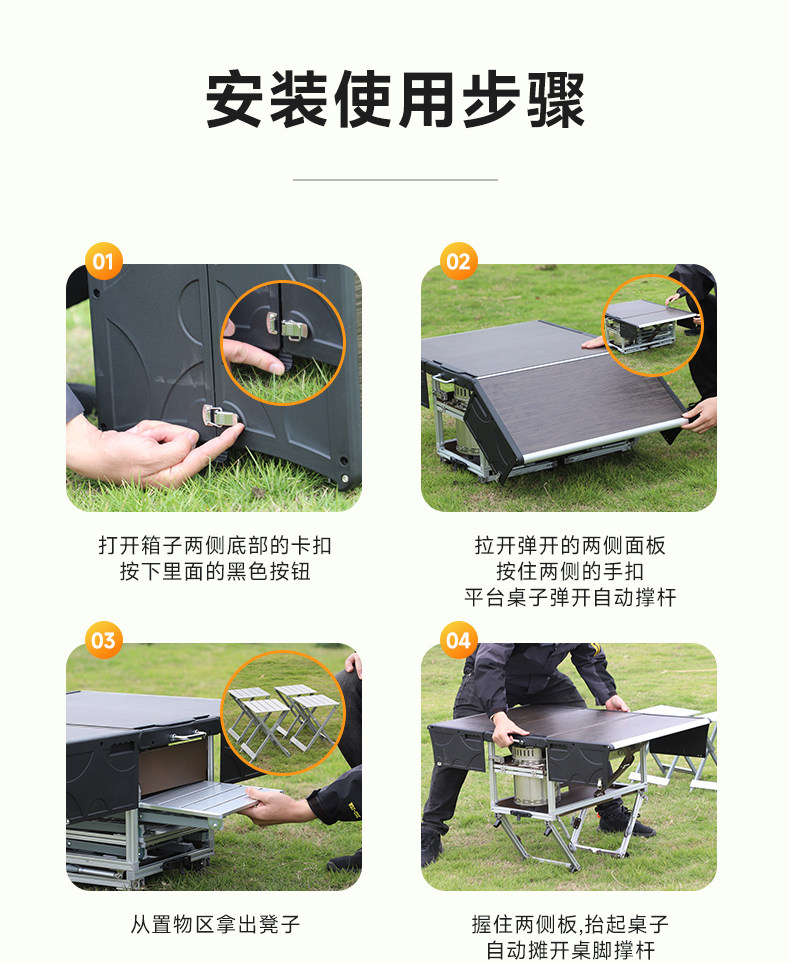 安装使用步骤

01

打开箱子两侧底部的卡扣
按下里面的黑色按钮

02

拉开弹开的两侧面板
按住两侧的手扣
平台桌子弹开自动撑杆

03

从置物区拿出凳子

04

握住两侧板,抬起桌子
自动摊开桌脚撑杆