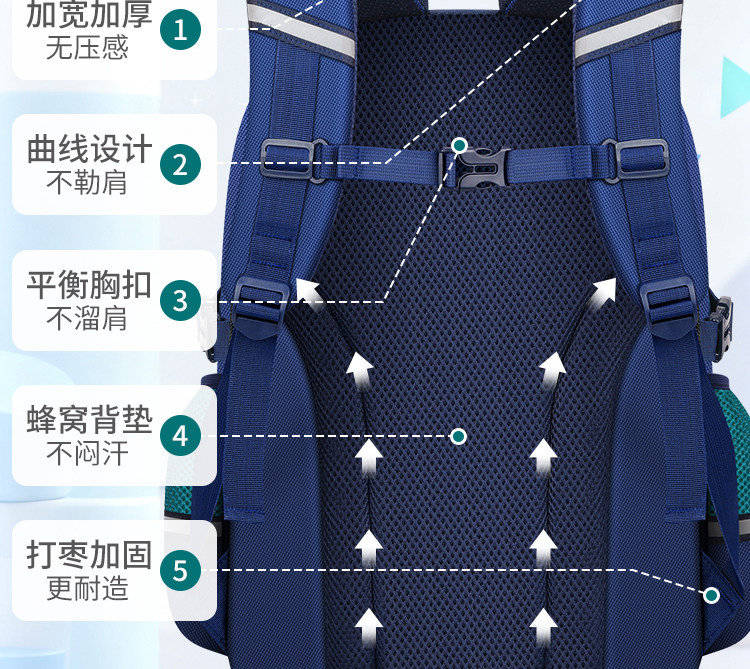 加宽加厚
无压感
1

曲线设计
不勒肩
2

平衡胸扣
不溜肩
3

蜂窝背垫
不闷汗
4

打枣加固
更耐造
5