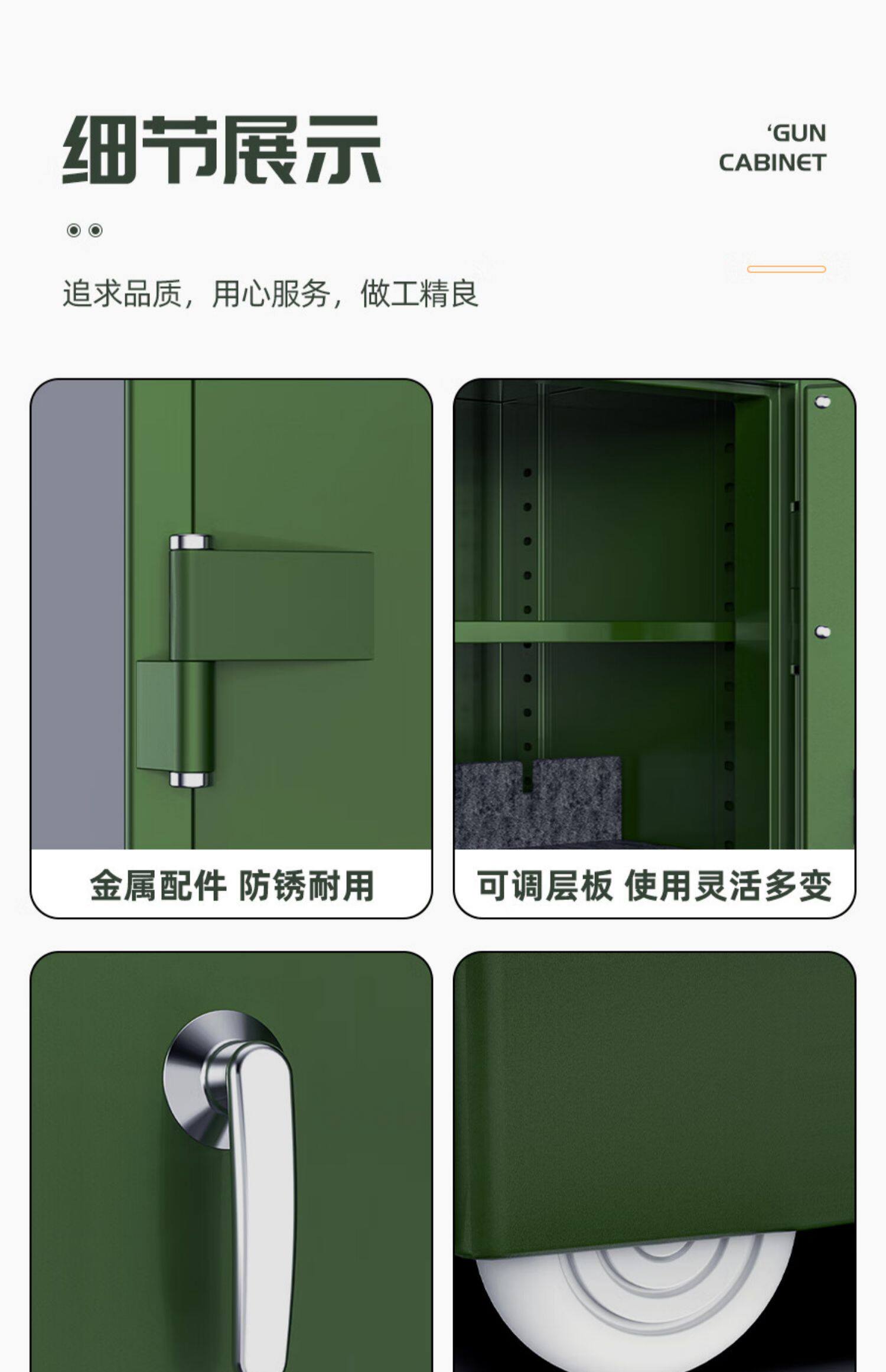 细节展示

'GUN CABINET

追求品质，用心服务，做工精良

金属配件 防锈耐用

可调层板 使用灵活多变