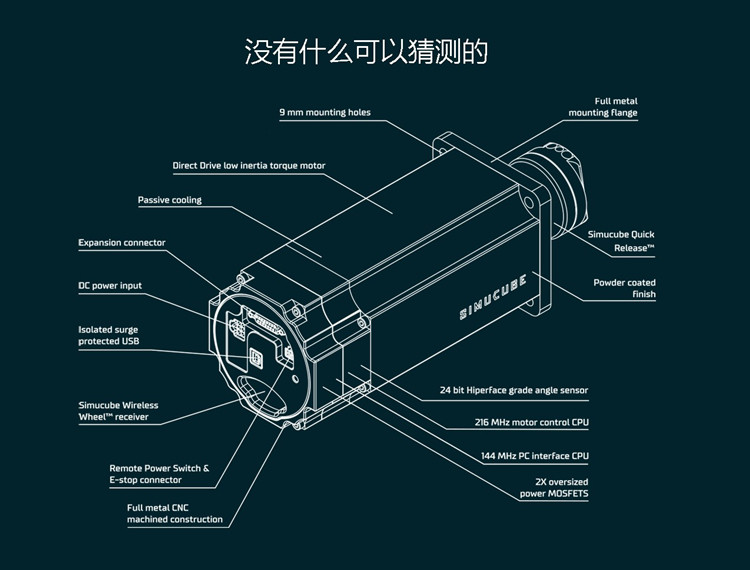 没有什么可以猜测的

9 mm mounting holes

Full metal mounting flange

Direct Drive low inertia torque motor

Passive cooling

Expansion connector

DC power input

Isolated surge protected USB

Simucube Wireless Wheel™ receiver

Remote Power Switch & E-stop connector

Full metal CNC machined construction

Simucube Quick Release™

Powder coated finish

SIMUCUBE

24 bit Hiperface grade angle sensor

216 MHz motor control CPU

144 MHz PC interface CPU

2X oversized power MOSFETS