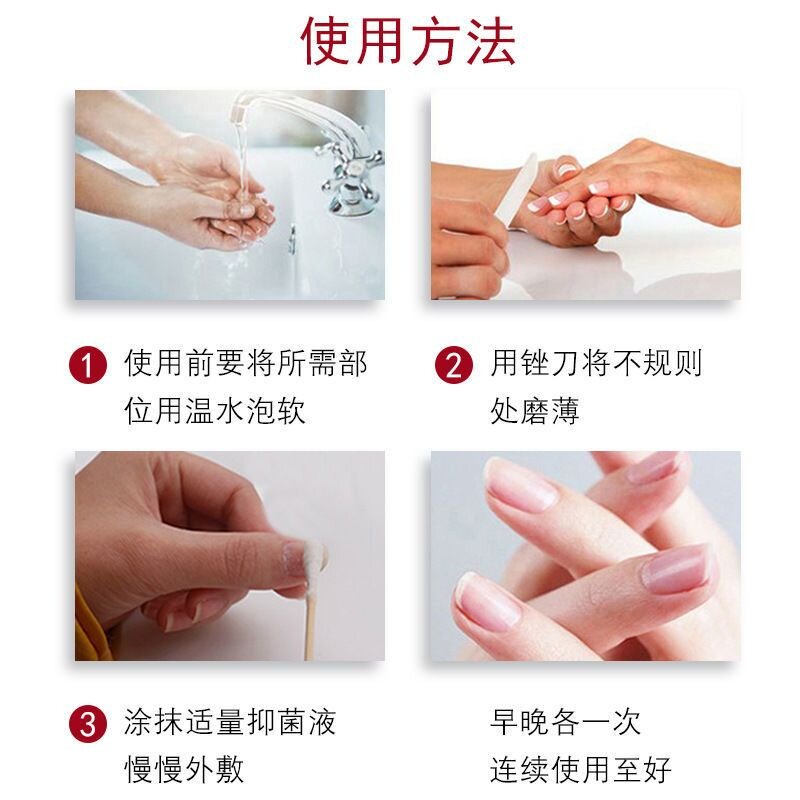 使用方法

1 使用前要将所需部位用温水泡软

2 用锉刀将不规则处磨薄

3 涂抹适量抑菌液慢慢外敷

早晚各一次
连续使用至好