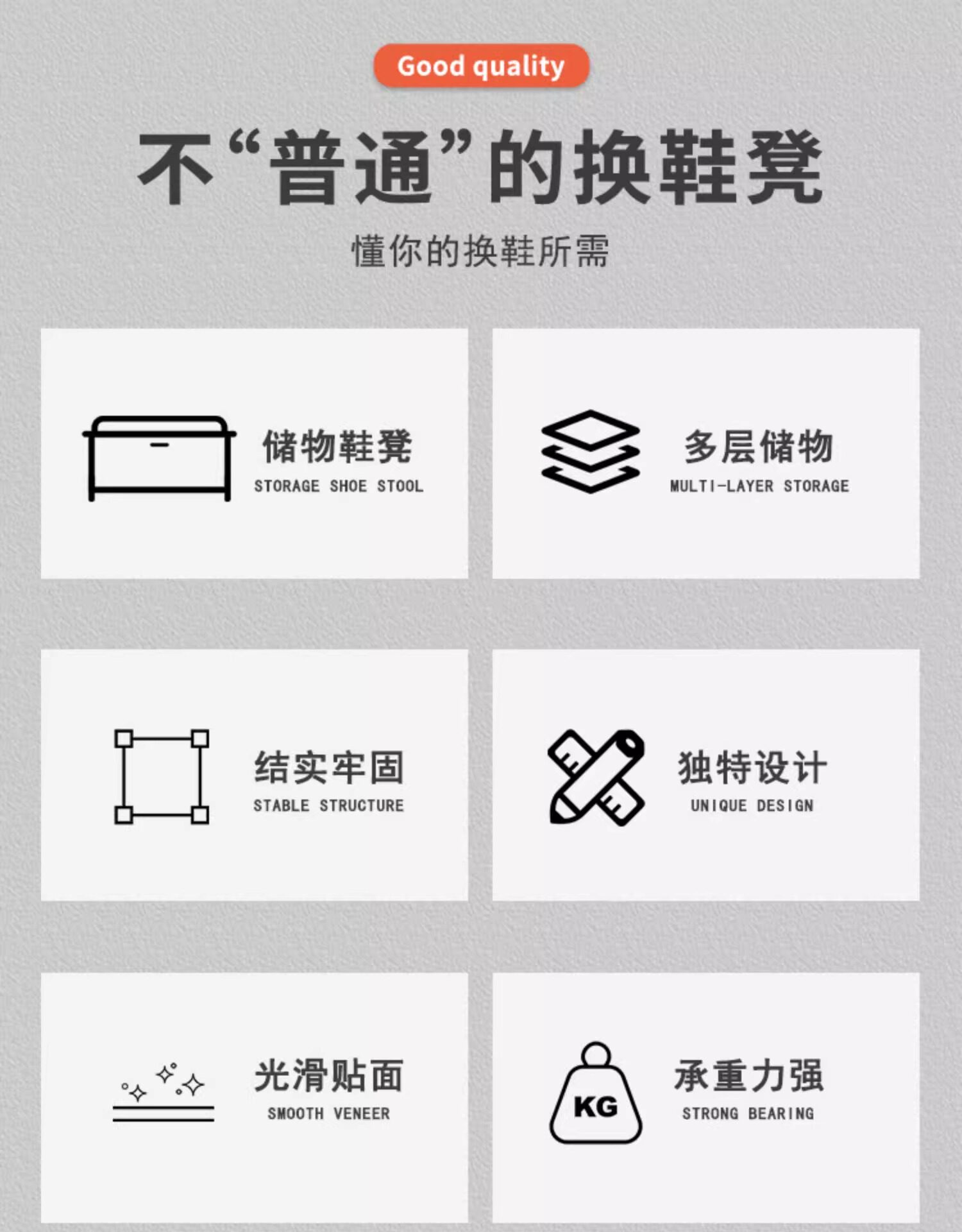 Good quality

不“普通”的换鞋凳

懂你的换鞋所需

储物鞋凳
STORAGE SHOE STOOL

多层储物
MULTI-LAYER STORAGE

结实牢固
STABLE STRUCTURE

独特设计
UNIQUE DESIGN

光滑贴面
SMOOTH VENEER

KG

承重力强
STRONG BEARING