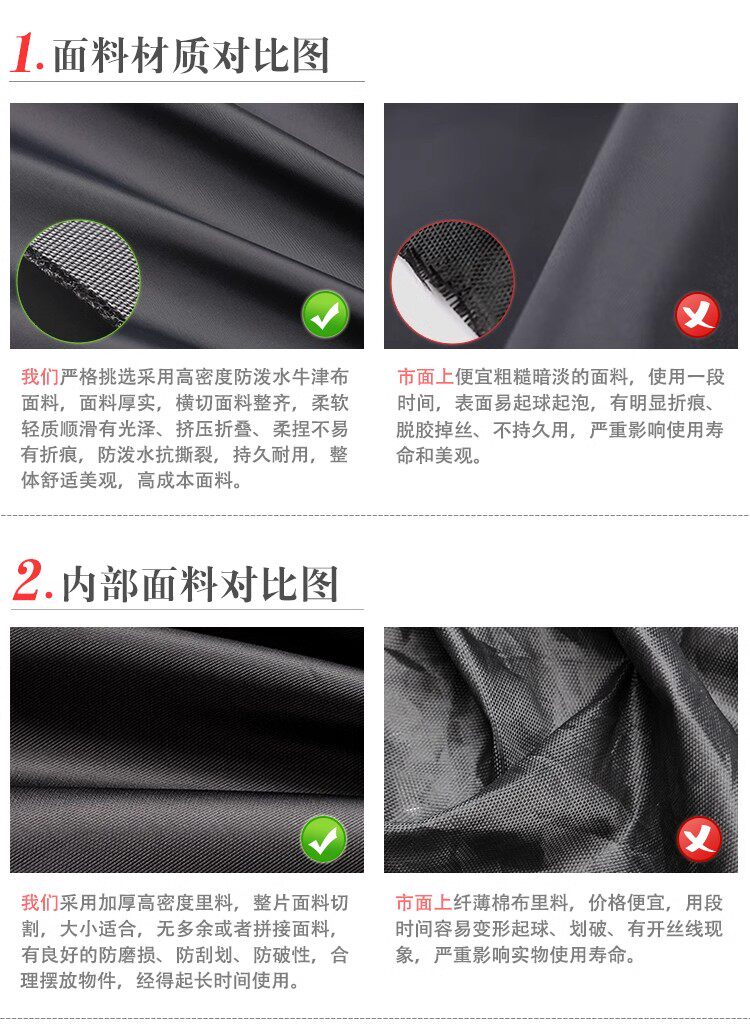 1. 面料材质对比图

我们严格挑选采用高密度防泼水牛津布面料，面料厚实，横切面料整齐，柔软轻质顺滑有光泽、挤压折叠、柔捏不易有折痕，防泼水抗撕裂，持久耐用，整体舒适美观，高成本面料。

市面上便宜粗糙暗淡的面料，使用一段时间，表面易起球起泡，有明显折痕、脱胶掉丝、不持久用，严重影响使用寿命和美观。

2. 内部面料对比图

我们采用加厚高密度里料，整片面料切割，大小适合，无多余或者拼接面料，有良好的防磨损、防刮划、防破性，合理摆放物件，经得起长时间使用。

市面上纤薄棉布里料，价格便宜，用段时间容易变形起球、划破、有开丝线现象，严重影响实物使用寿命。