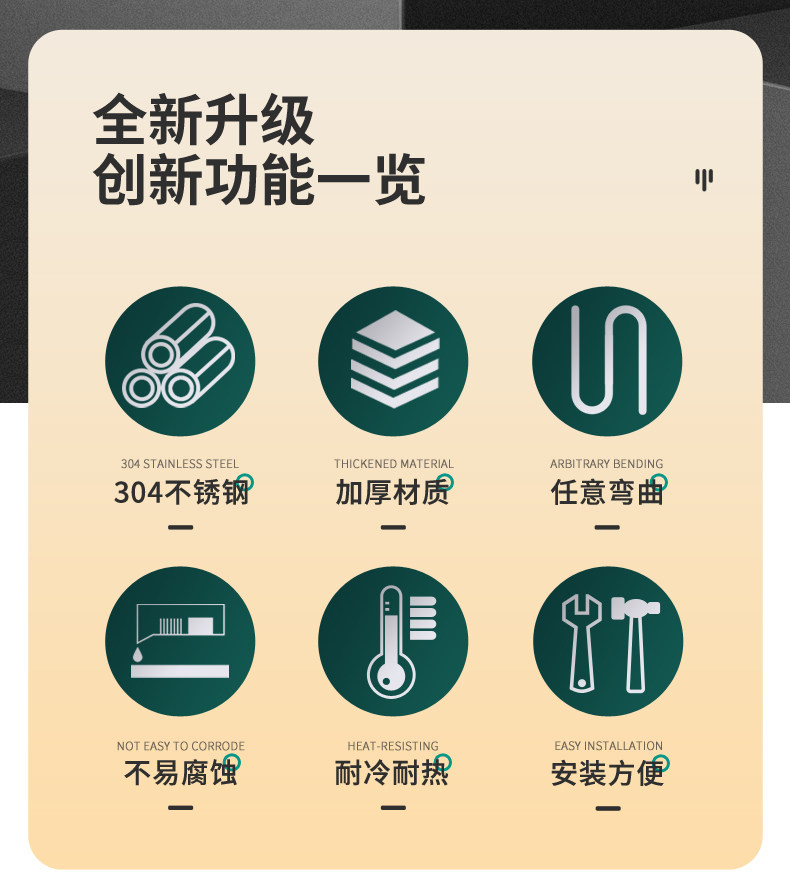 全新升级
创新功能一览

304 STAINLESS STEEL
304不锈钢

THICKENED MATERIAL
加厚材质

ARBITRARY BENDING
任意弯曲

NOT EASY TO CORRODE
不易腐蚀

HEAT-RESISTING
耐冷耐热

EASY INSTALLATION
安装方便