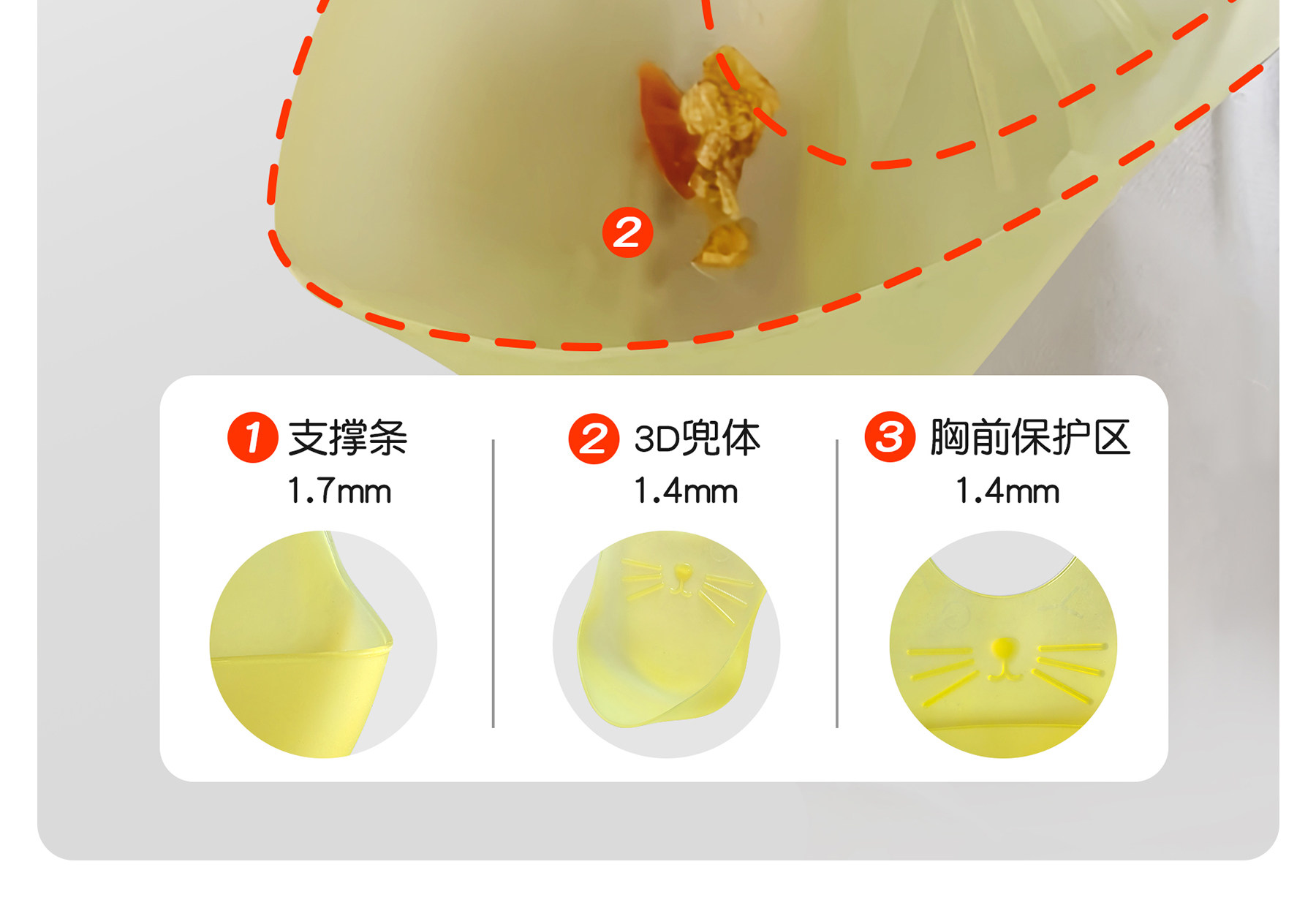 2

1 支撑条
1.7mm

2 3D兜体
1.4mm

3 胸前保护区
1.4mm