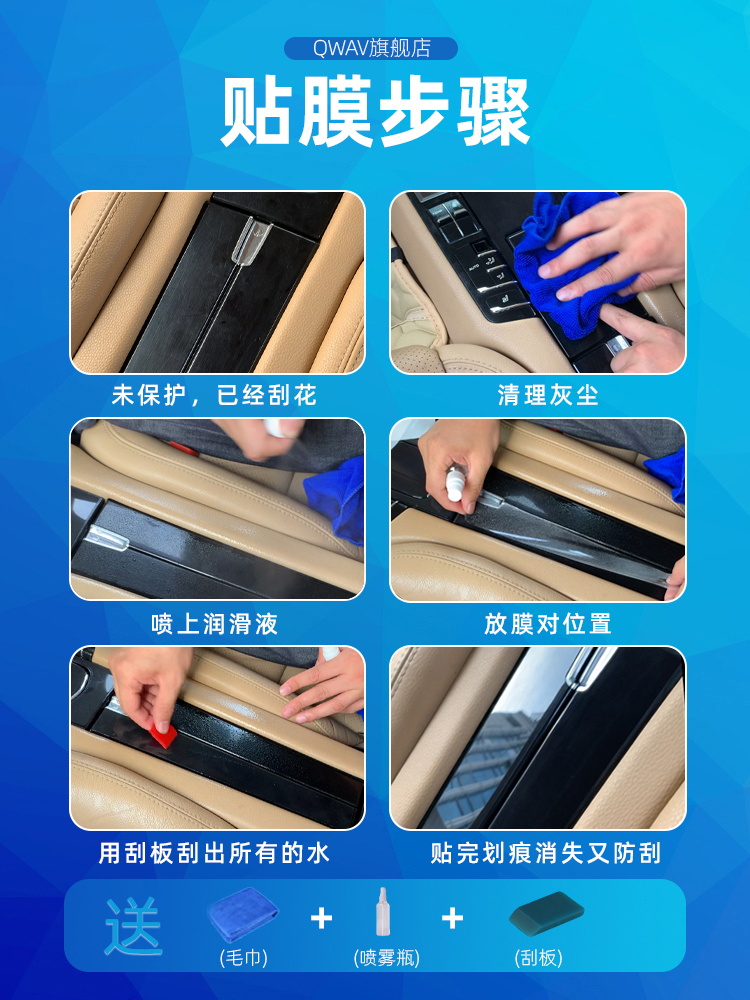 QWAV旗舰店

贴膜步骤

未保护，已经刮花

清理灰尘

喷上润滑液

放膜对位置

用刮板刮出所有的水

贴完划痕消失又防刮

送 (毛巾) + (喷雾瓶) + (刮板)