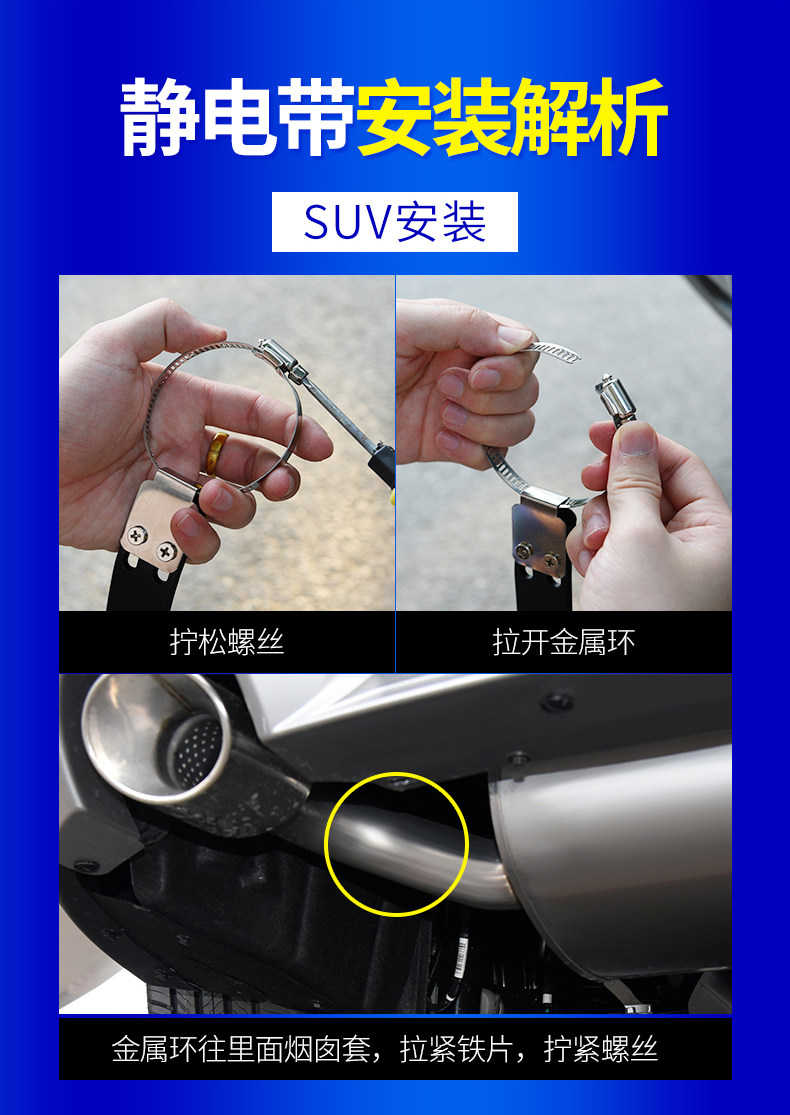 静电带安装解析

SUV安装

拧松螺丝

拉开金属环

金属环往里面烟囱套，拉紧铁片，拧紧螺丝