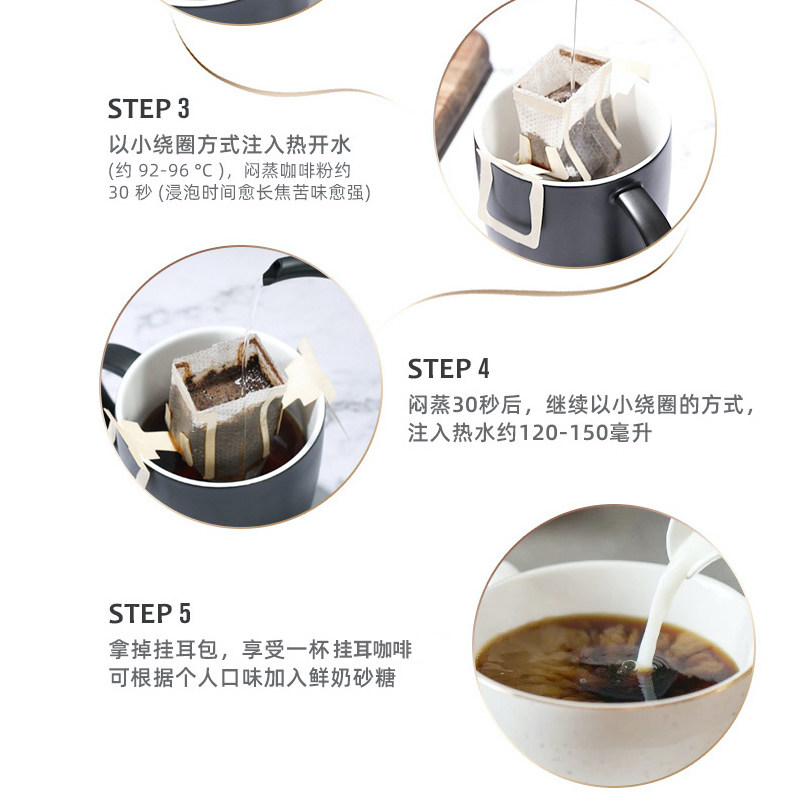 STEP 3
以小绕圈方式注入热开水
(约 92-96 °C )，闷蒸咖啡粉约 30 秒 (浸泡时间愈长焦苦味愈强)

STEP 4
闷蒸30秒后，继续以小绕圈的方式，注入热水约120-150毫升

STEP 5
拿掉挂耳包，享受一杯 挂耳咖啡
可根据个人口味加入鲜奶砂糖