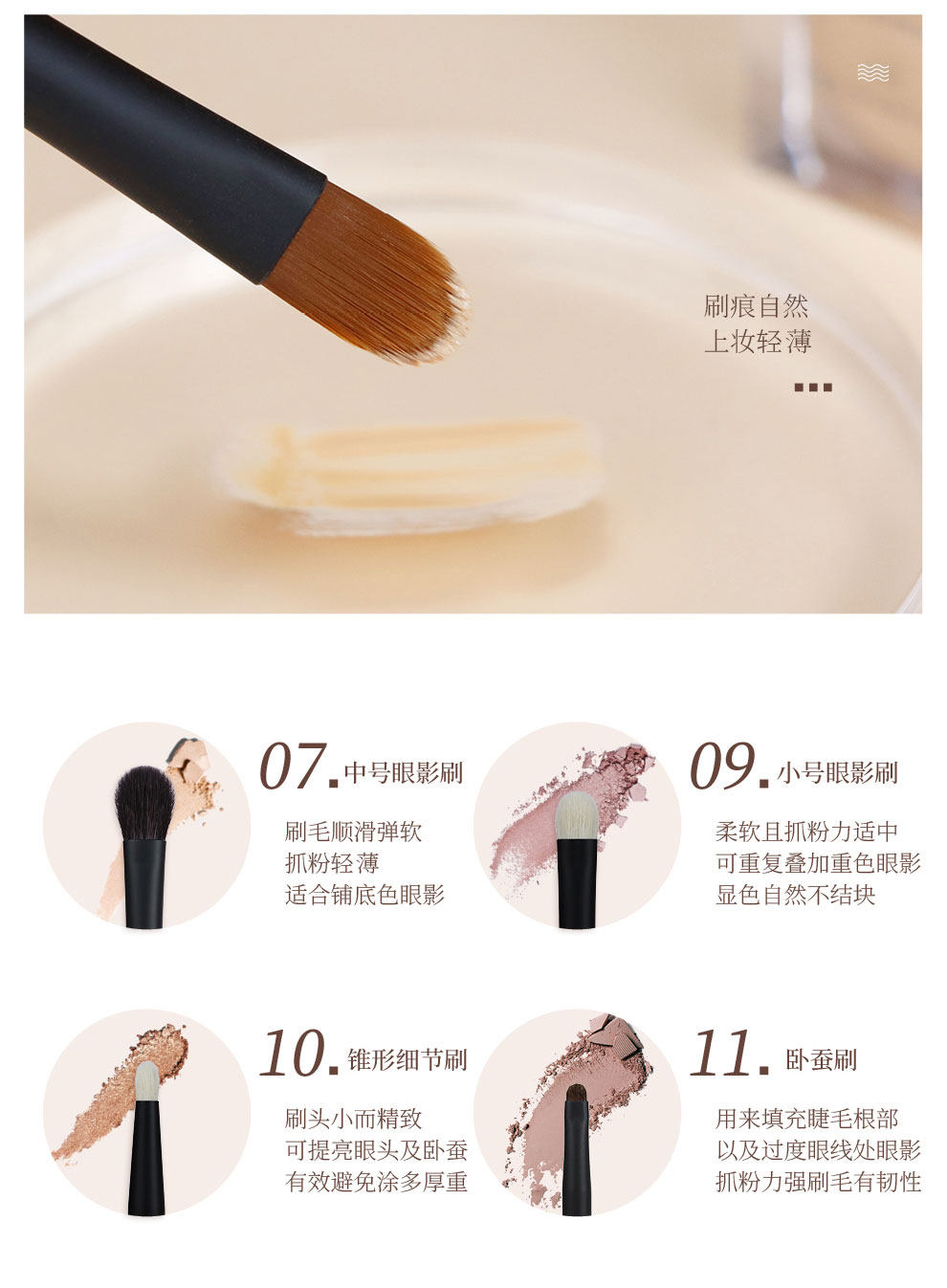 刷痕自然
上妆轻薄

07. 中号眼影刷

刷毛顺滑弹软
抓粉轻薄
适合铺底色眼影

09. 小号眼影刷

柔软且抓粉力适中
可重复叠加重色眼影
显色自然不结块

10. 锥形细节刷

刷头小而精致
可提亮眼头及卧蚕
有效避免涂多厚重

11. 卧蚕刷

用来填充睫毛根部
以及过度眼线处眼影
抓粉力强刷毛有韧性