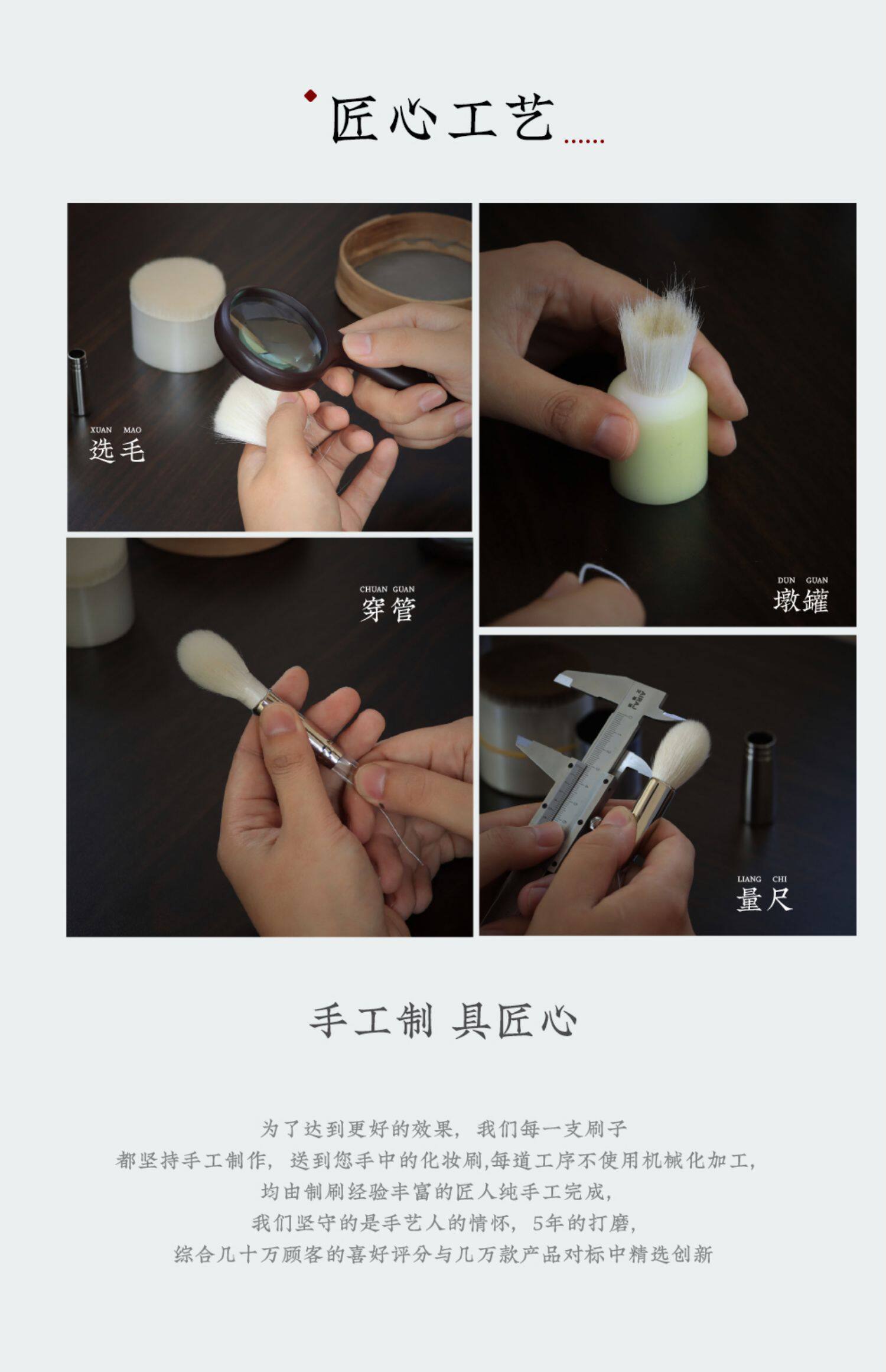 匠心工艺......

XUAN MAO
选毛

DUN GUAN
墩罐

CHUAN GUAN
穿管

LIANG CHI
量尺

手工制 具匠心

为了达到更好的效果，我们每一支刷子
都坚持手工制作，送到您手中的化妆刷,每道工序不使用机械化加工，
均由制刷经验丰富的匠人纯手工完成，
我们坚守的是手艺人的情怀，5年的打磨，
综合几十万顾客的喜好评分与几万款产品对标中精选创新