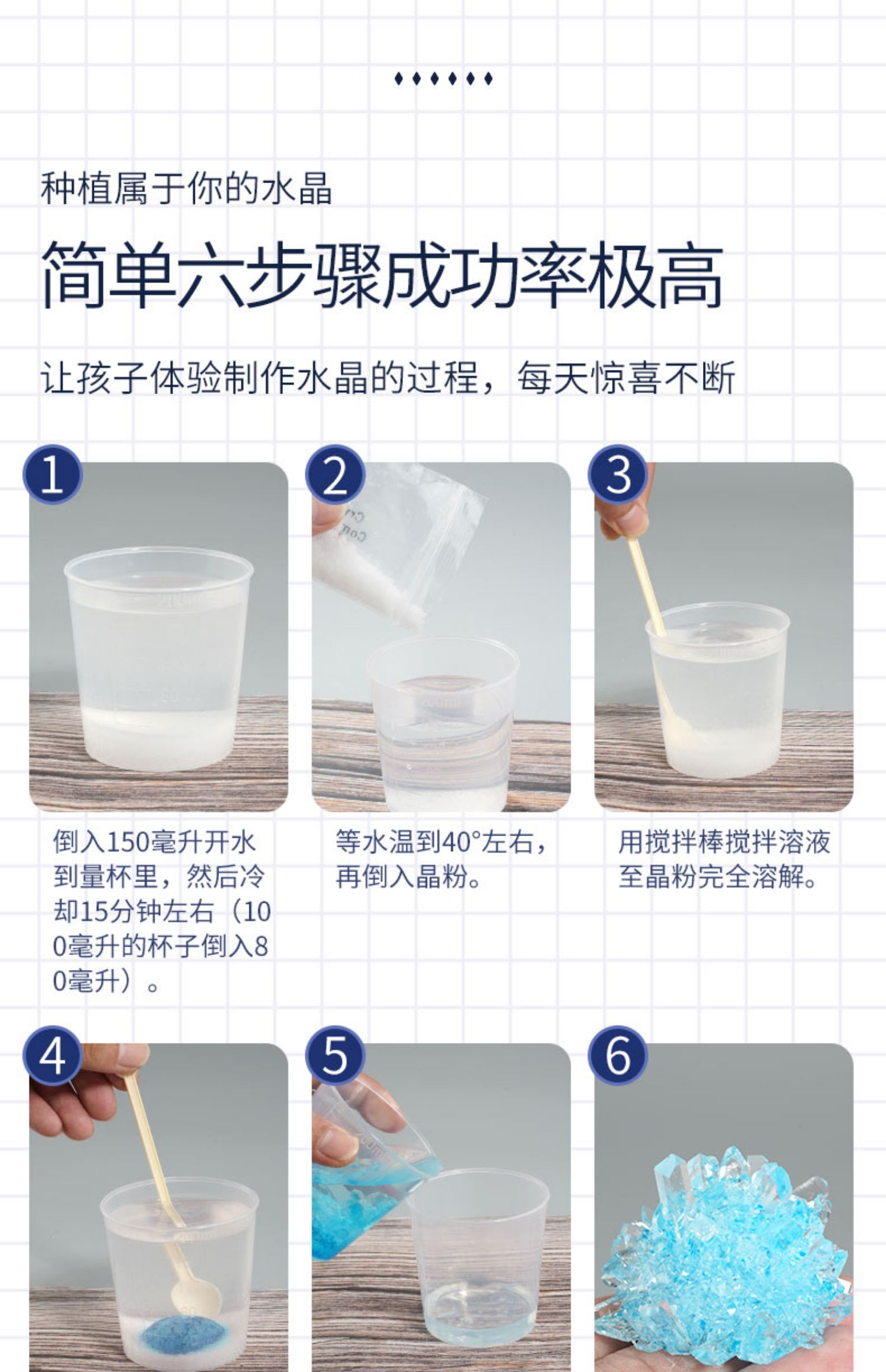 种植属于你的水晶

简单六步骤成功率极高

让孩子体验制作水晶的过程，每天惊喜不断

1

倒入150毫升开水到量杯里，然后冷却15分钟左右（100毫升的杯子倒入80毫升）。

2

等水温到40°左右，再倒入晶粉。

3

用搅拌棒搅拌溶液至晶粉完全溶解。

4

5

6