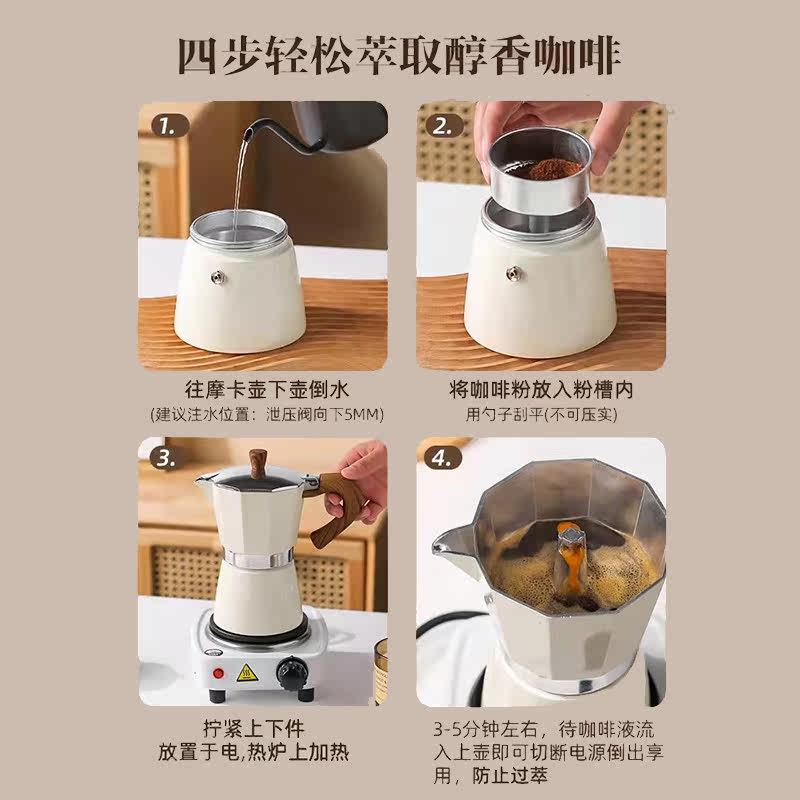 四步轻松萃取醇香咖啡

1.

往摩卡壶下壶倒水
(建议注水位置：泄压阀向下5MM)

2.

将咖啡粉放入粉槽内
用勺子刮平(不可压实)

3.

拧紧上下件
放置于电,热炉上加热

4.

3-5分钟左右，待咖啡液流入上壶即可切断电源倒出享用，防止过萃