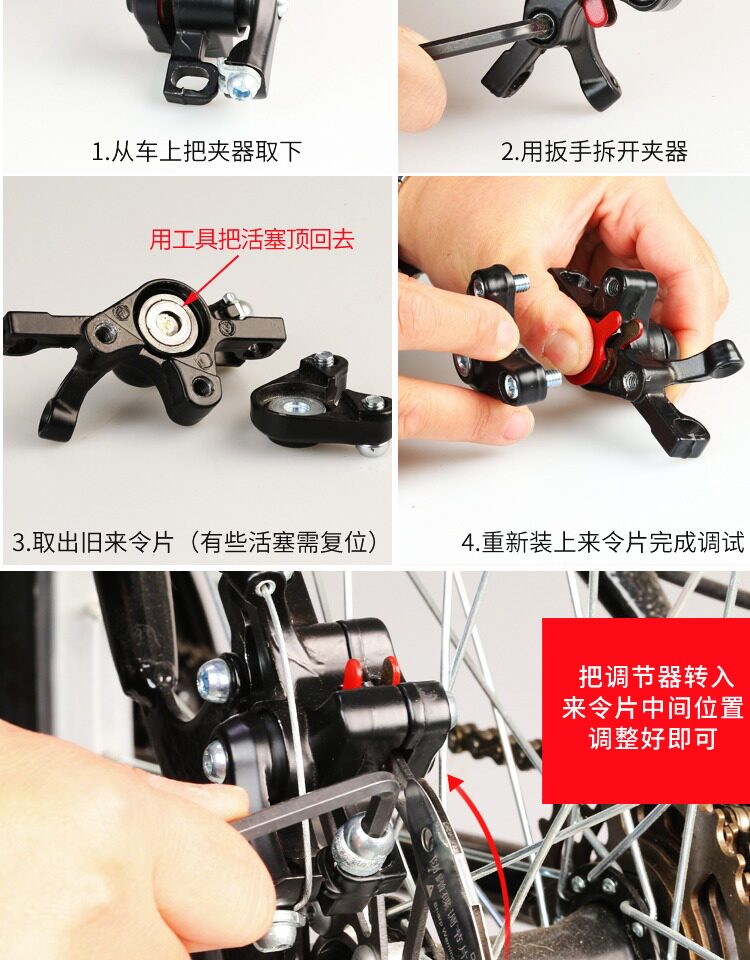 1.从车上把夹器取下

2.用扳手拆开夹器

用工具把活塞顶回去

3.取出旧来令片（有些活塞需复位）

4.重新装上来令片完成调试

把调节器转入来令片中间位置调整好即可