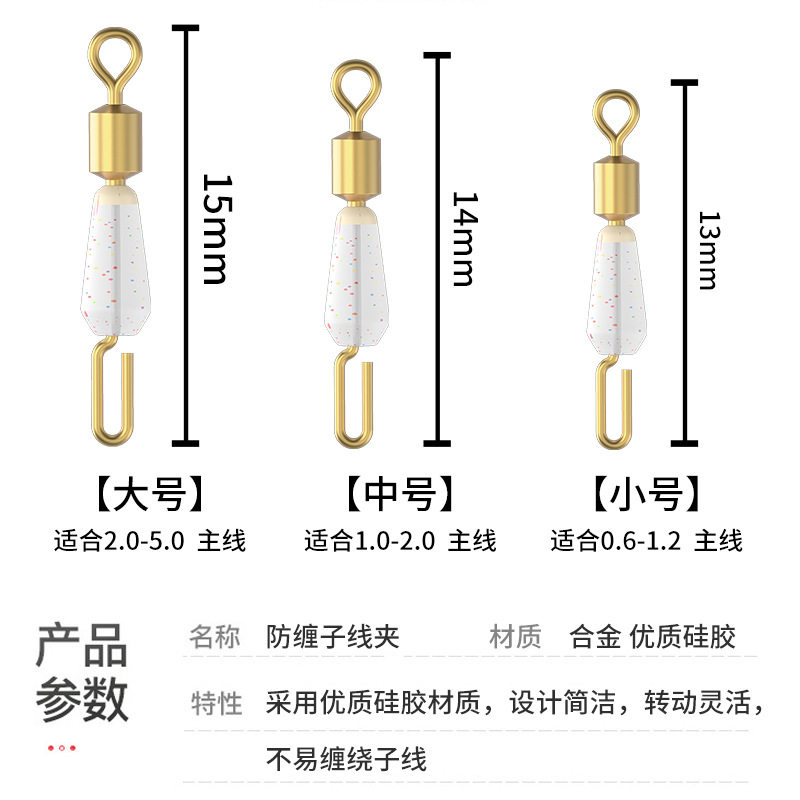 15mm

14mm

13mm

【大号】
适合2.0-5.0 主线

【中号】
适合1.0-2.0 主线

【小号】
适合0.6-1.2 主线

产品参数

名称 防缠子线夹 材质 合金 优质硅胶

特性 采用优质硅胶材质，设计简洁，转动灵活，不易缠绕子线