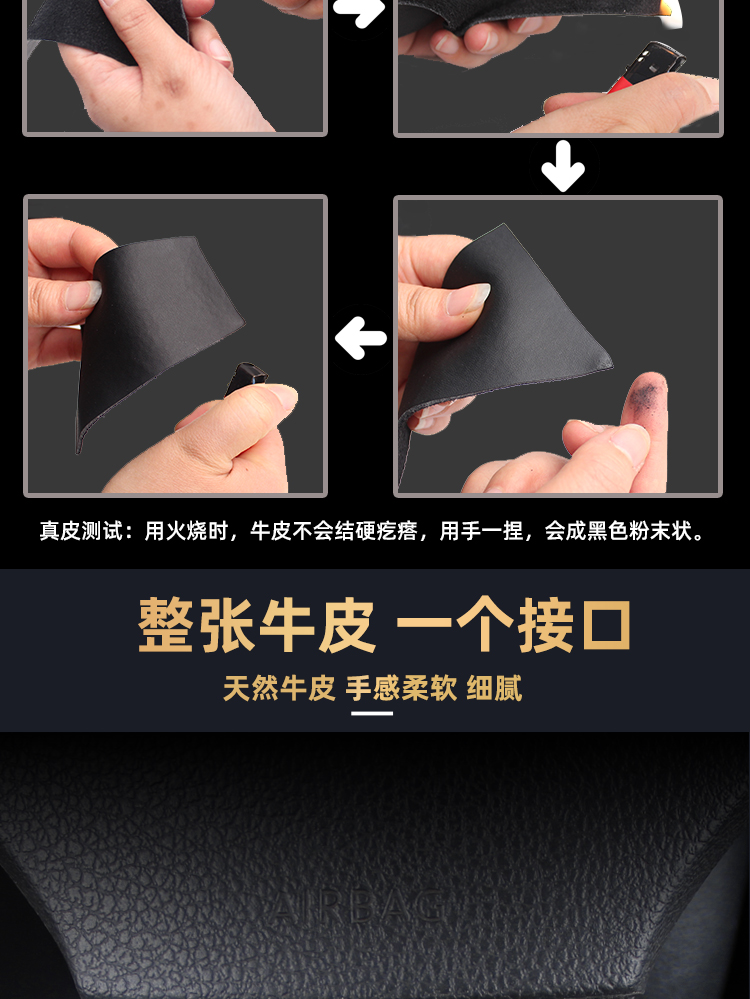 真皮测试：用火烧时，牛皮不会结硬疙瘩，用手一捏，会成黑色粉末状。

整张牛皮 一个接口

天然牛皮 手感柔软 细腻

AIRBAG