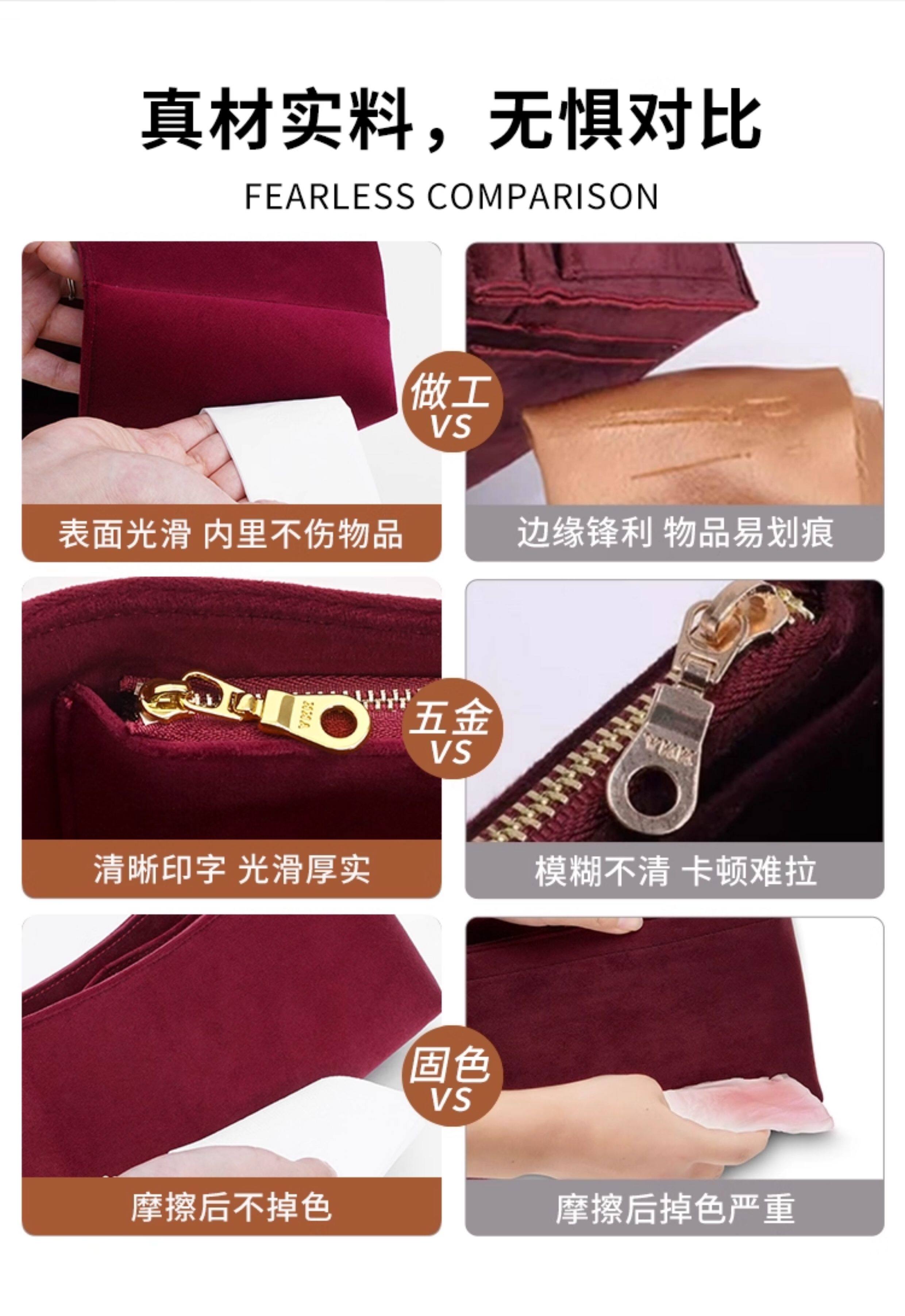 真材实料，无惧对比

FEARLESS COMPARISON

做工
VS

表面光滑 内里不伤物品

边缘锋利 物品易划痕

五金
VS

清晰印字 光滑厚实

模糊不清 卡顿难拉

固色
VS

摩擦后不掉色

摩擦后掉色严重