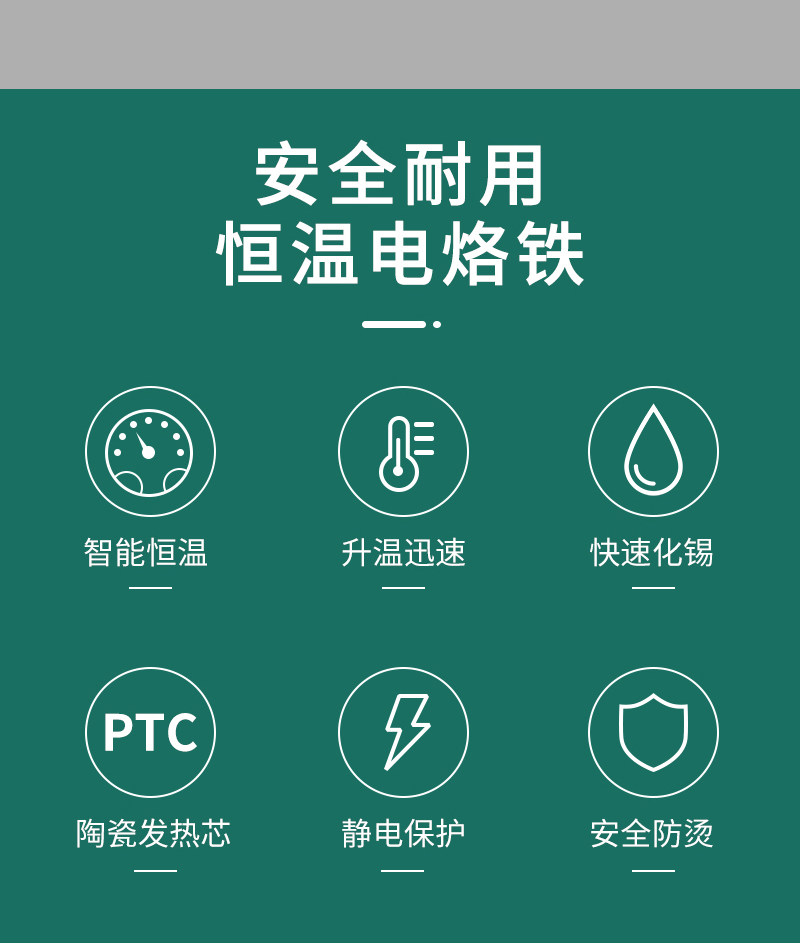 安全耐用
恒温电烙铁

智能恒温

升温迅速

快速化锡

PTC

陶瓷发热芯

静电保护

安全防烫