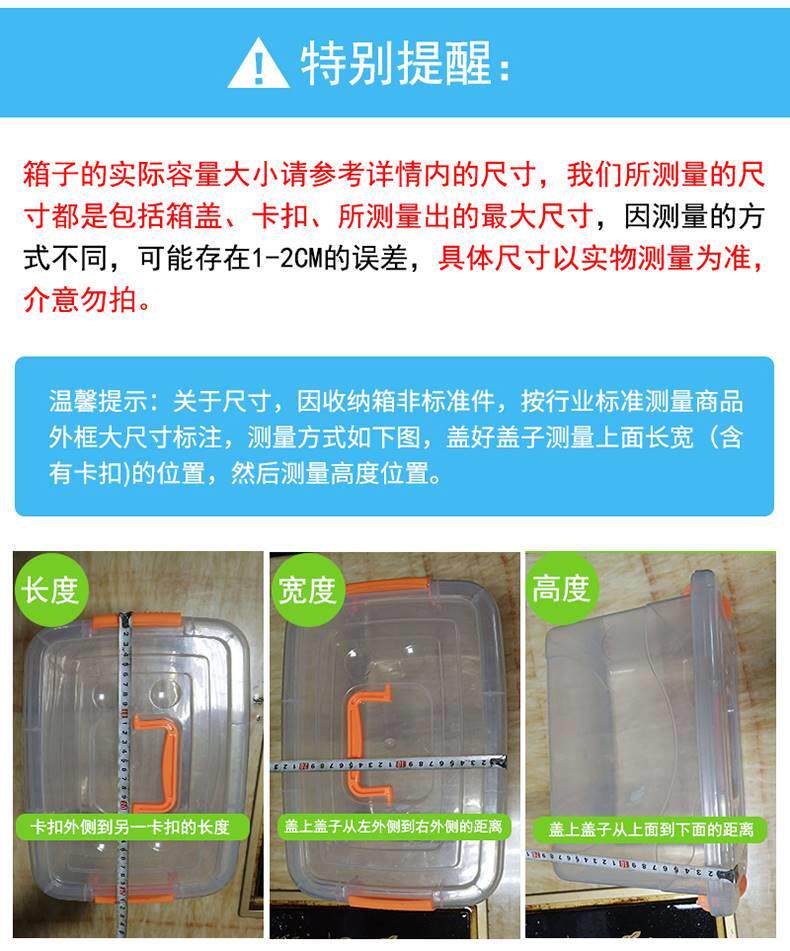 特别提醒：

箱子的实际容量大小请参考详情内的尺寸，我们所测量的尺寸都是包括箱盖、卡扣、所测量出的最大尺寸，因测量的方式不同，可能存在1-2CM的误差，具体尺寸以实物测量为准，介意勿拍。

温馨提示：关于尺寸，因收纳箱非标准件，按行业标准测量商品外框大尺寸标注，测量方式如下图，盖好盖子测量上面长宽（含有卡扣)的位置，然后测量高度位置。

长度

卡扣外侧到另一卡扣的长度

宽度

盖上盖子从左外侧到右外侧的距离

高度

盖上盖子从上面到下面的距离