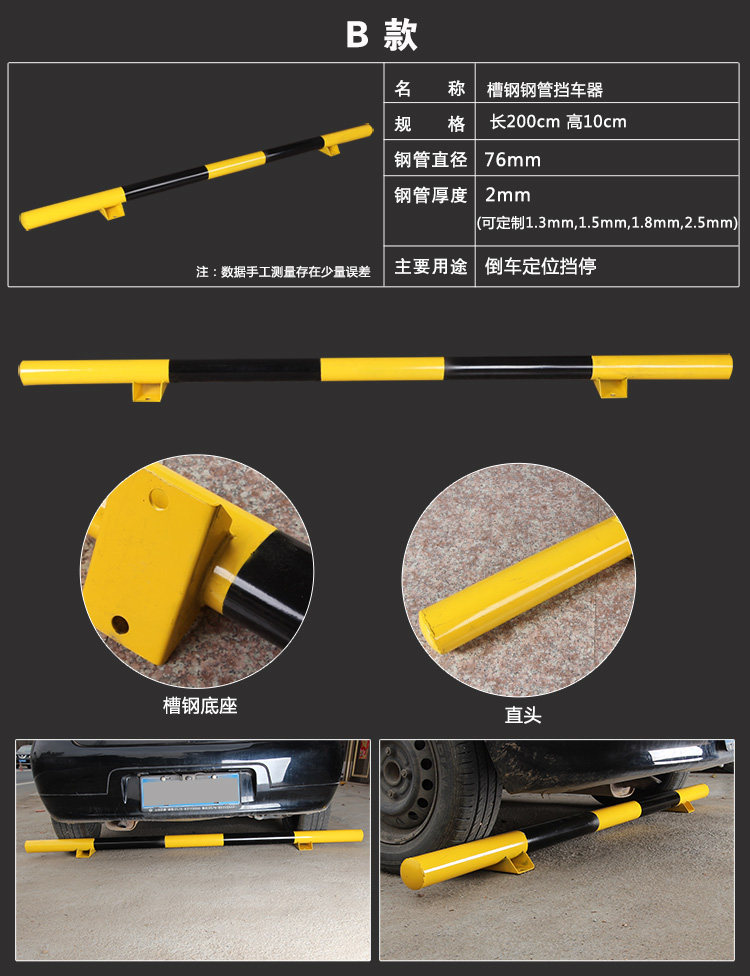 B 款

注：数据手工测量存在少量误差

| 名　　称 | 槽钢钢管挡车器 |
|---|---|
| 规　　格 | 长200cm 高10cm |
| 钢管直径 | 76mm |
| 钢管厚度 | 2mm (可定制1.3mm,1.5mm,1.8mm,2.5mm) |
| 主要用途 | 倒车定位挡停 |

槽钢底座

直头