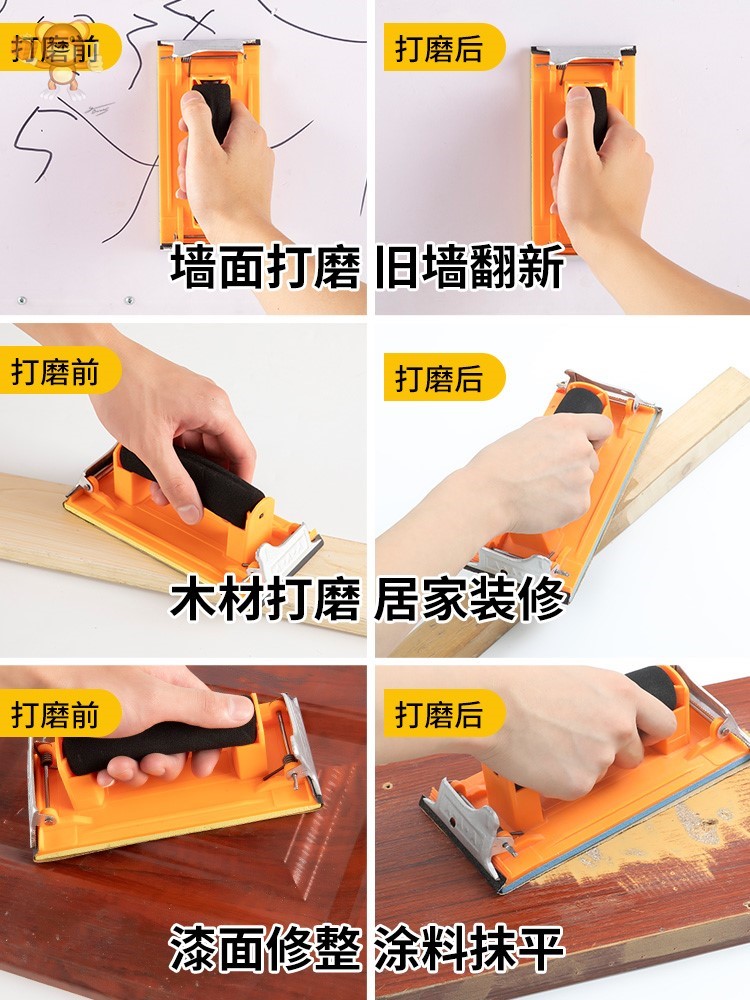 打磨前

打磨后

墙面打磨 旧墙翻新

打磨前

打磨后

木材打磨 居家装修

打磨前

打磨后

漆面修整 涂料抹平