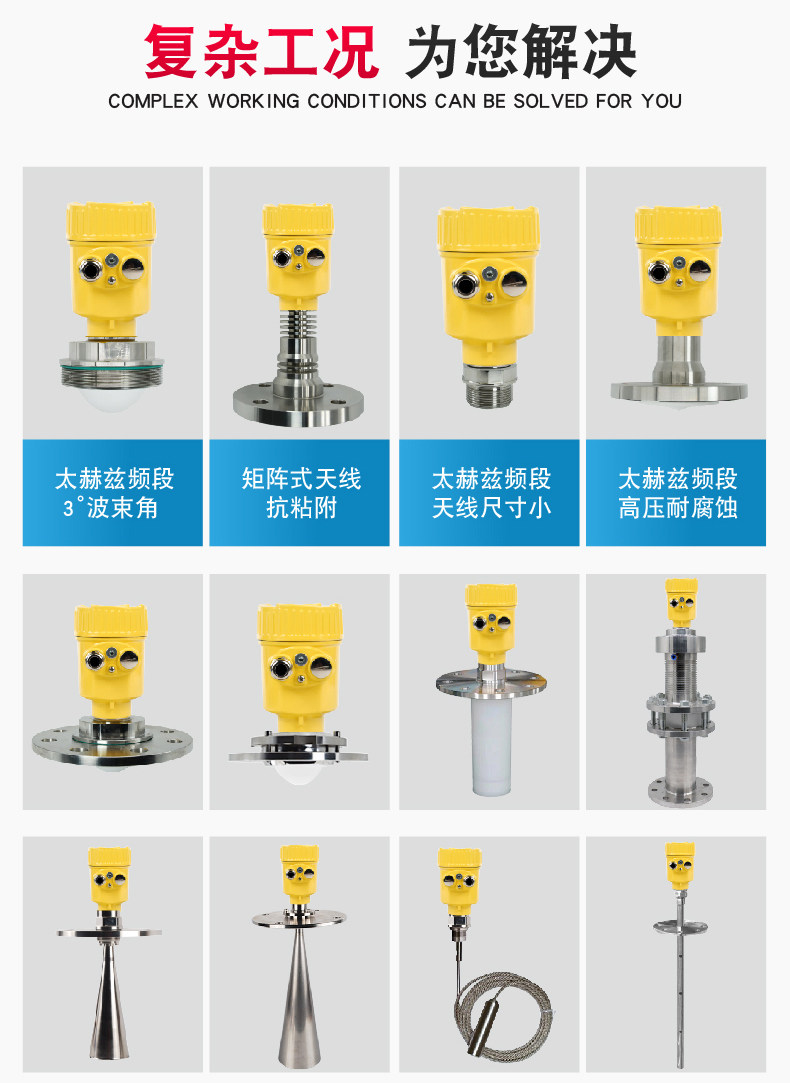 复杂工况 为您解决
COMPLEX WORKING CONDITIONS CAN BE SOLVED FOR YOU

太赫兹频段
3°波束角

矩阵式天线
抗粘附

太赫兹频段
天线尺寸小

太赫兹频段
高压耐腐蚀