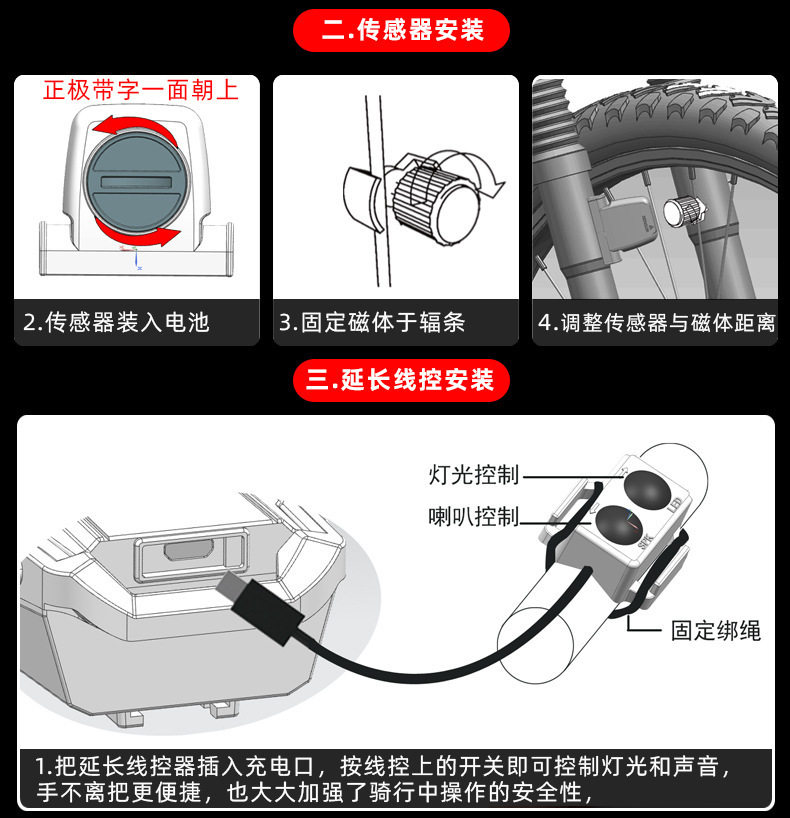 二.传感器安装

正极带字一面朝上

2.传感器装入电池

3.固定磁体于辐条

4.调整传感器与磁体距离

三.延长线控安装

灯光控制

喇叭控制

LED

SPK

固定绑绳

1.把延长线控器插入充电口，按线控上的开关即可控制灯光和声音，手不离把更便捷，也大大加强了骑行中操作的安全性，