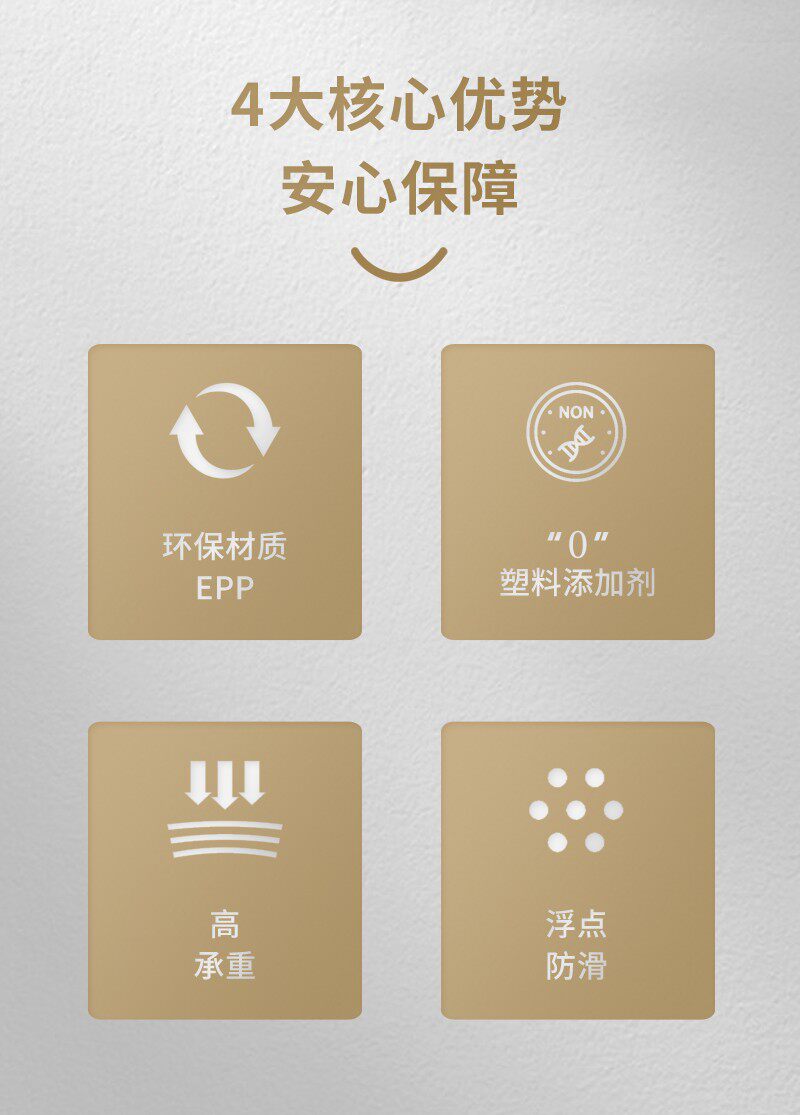 4大核心优势
安心保障

环保材质
EPP

NON

“0”
塑料添加剂

高
承重

浮点
防滑